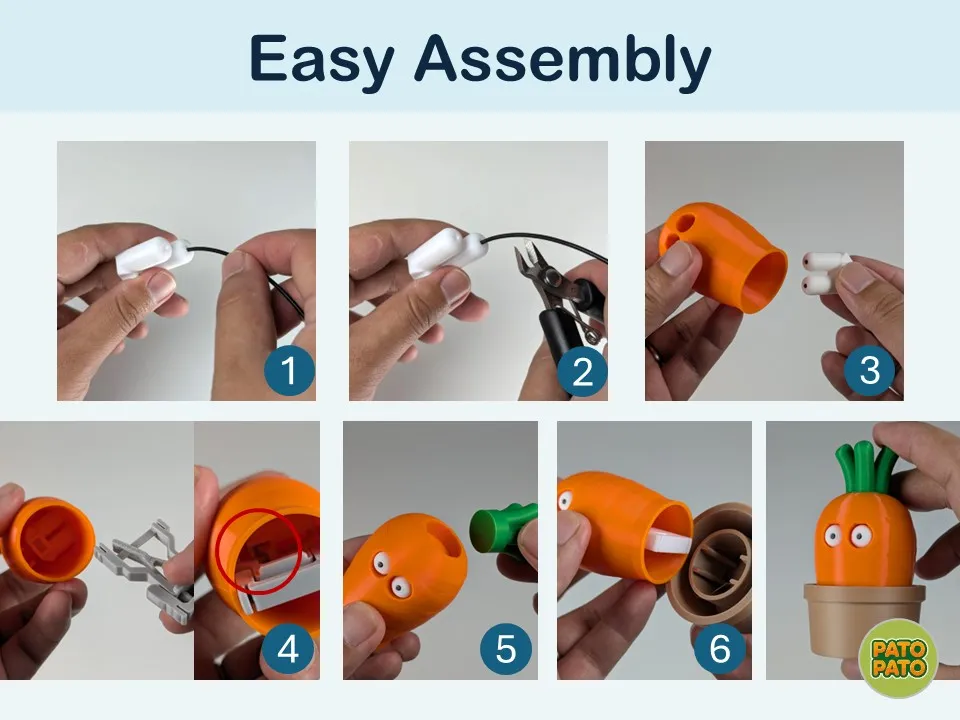 Easy Assembly

1

2

3

4

5

6

PATO PATO