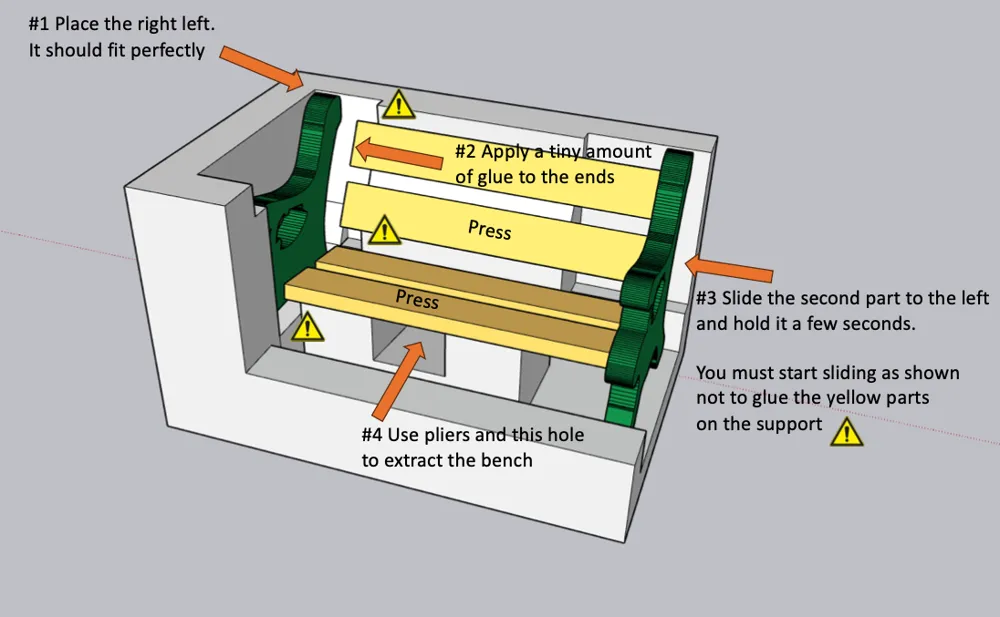 #1 Place the right left.
It should fit perfectly

#2 Apply a tiny amount of glue to the ends

Press

Press

#3 Slide the second part to the left and hold it a few seconds.

You must start sliding as shown not to glue the yellow parts on the support

#4 Use pliers and this hole to extract the bench