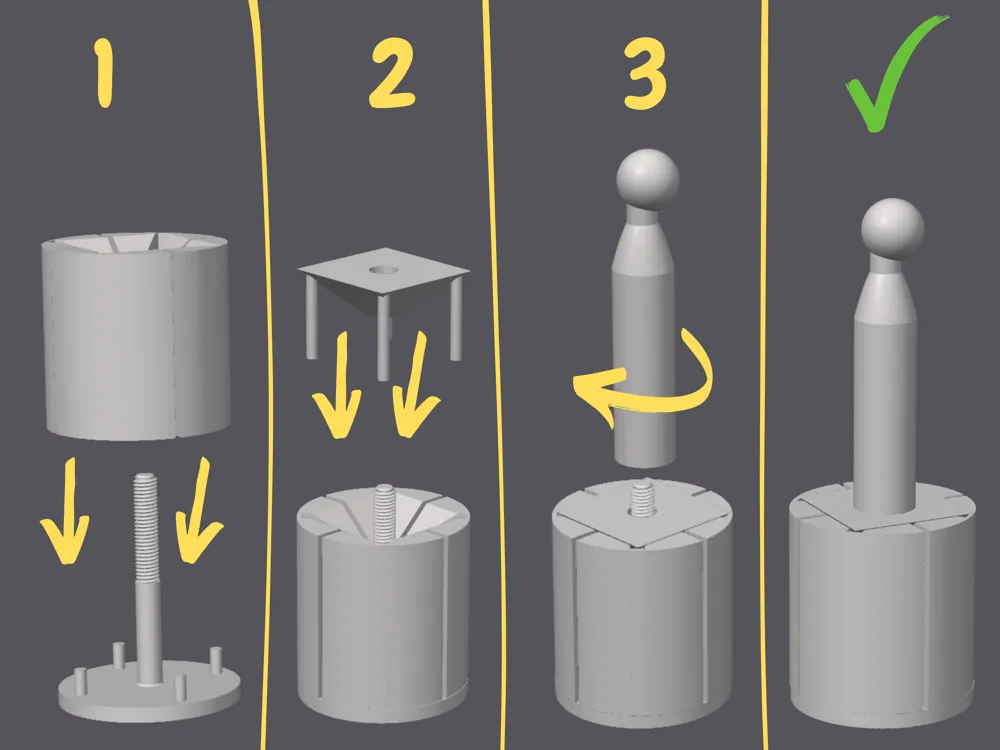 1

2

3

✓