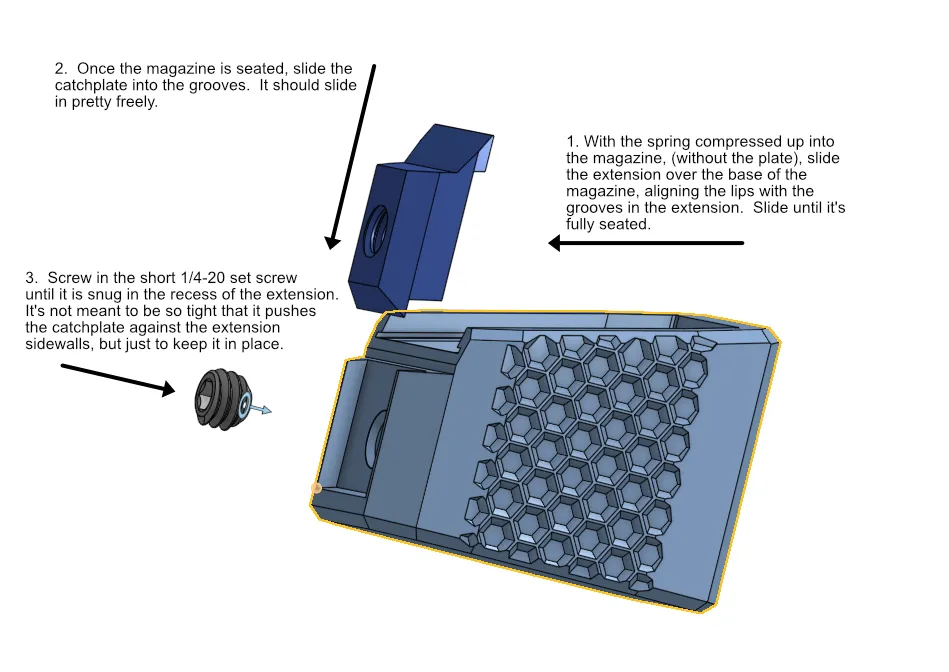 2.  Once the magazine is seated, slide the catchplate into the grooves.  It should slide in pretty freely.

1. With the spring compressed up into the magazine, (without the plate), slide the extension over the base of the magazine, aligning the lips with the grooves in the extension.  Slide until it's fully seated.

3.  Screw in the short 1/4-20 set screw until it is snug in the recess of the extension.  It's not meant to be so tight that it pushes the catchplate against the extension sidewalls, but just to keep it in place.