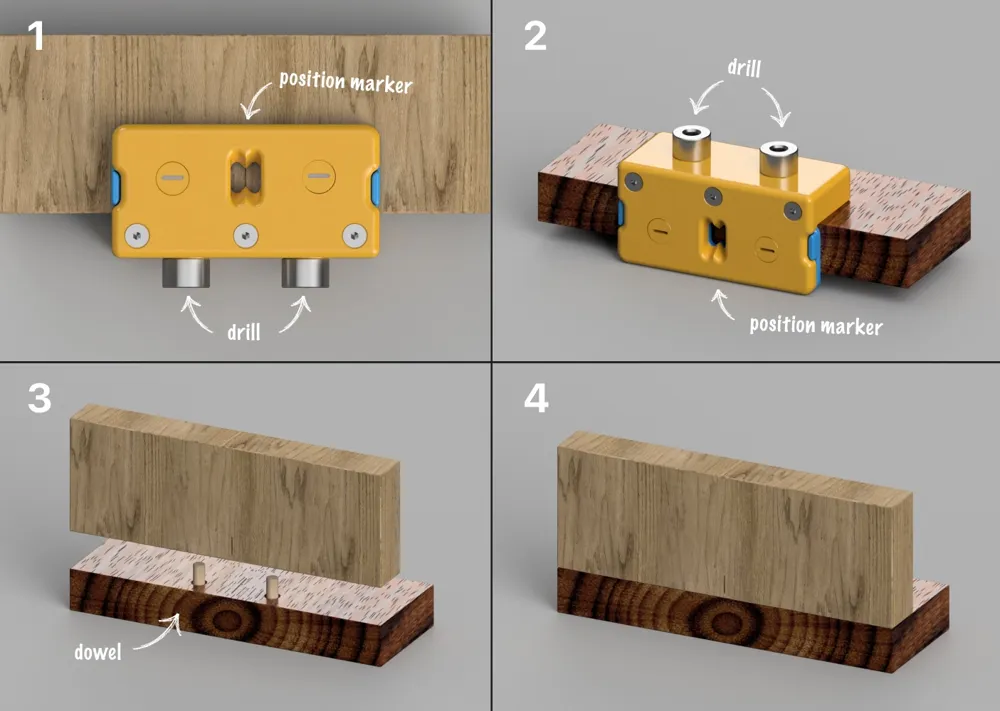 1

position marker

drill

2

drill

position marker

3

dowel

4