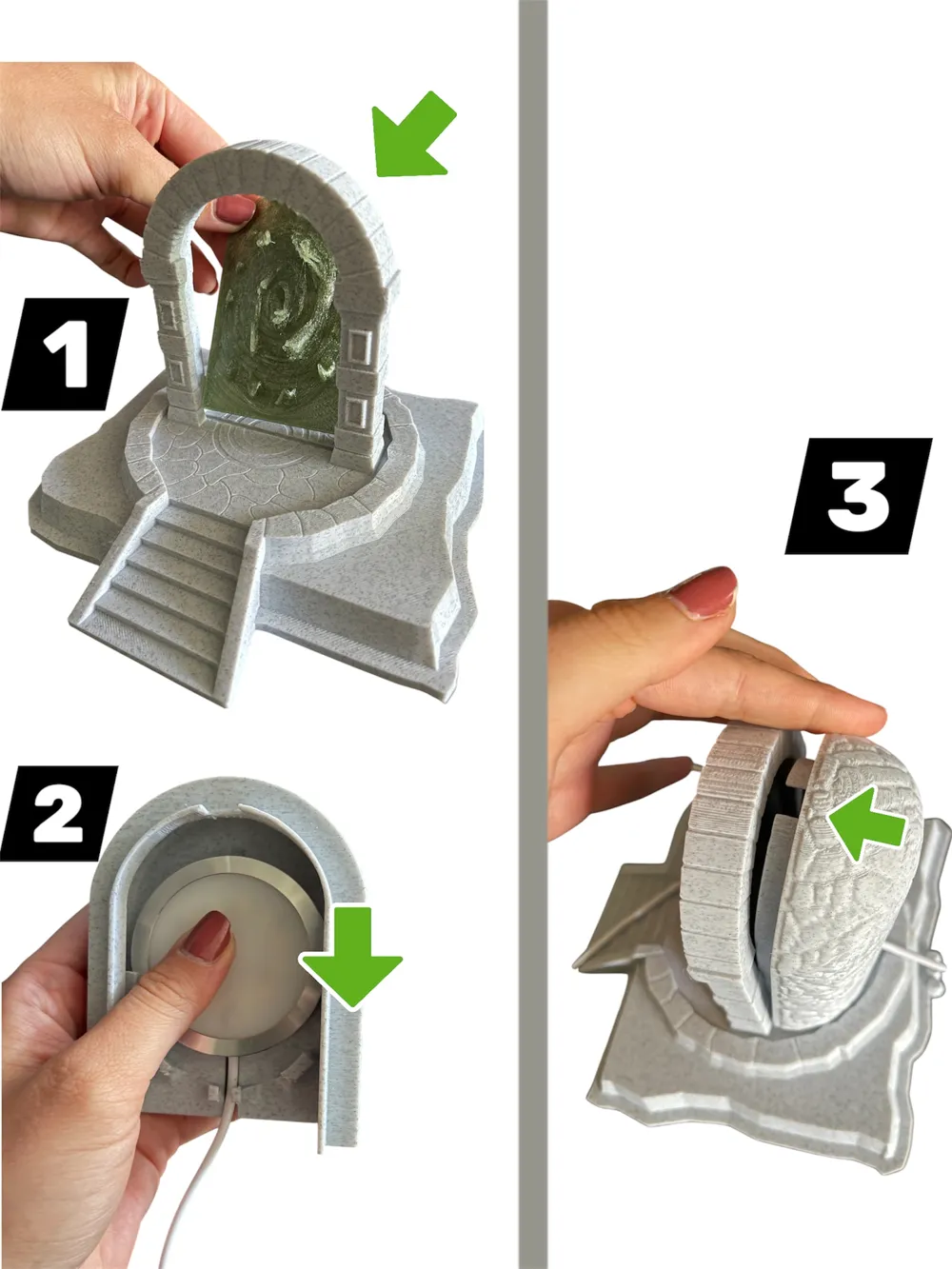 1

2

3