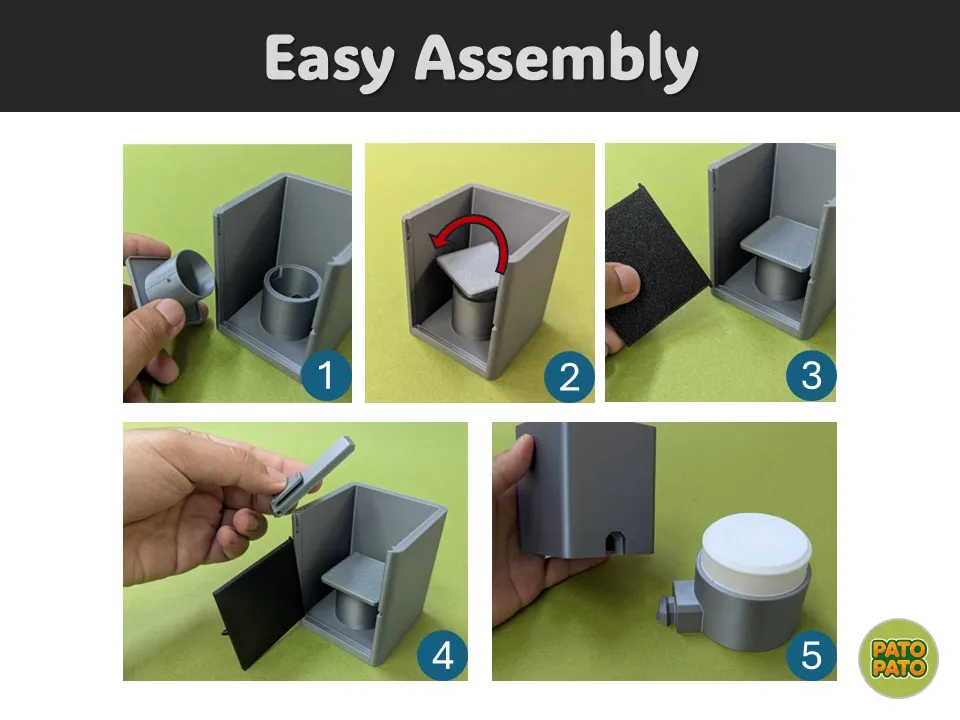 Easy Assembly

1

2

3

4

5

PATO
PATO