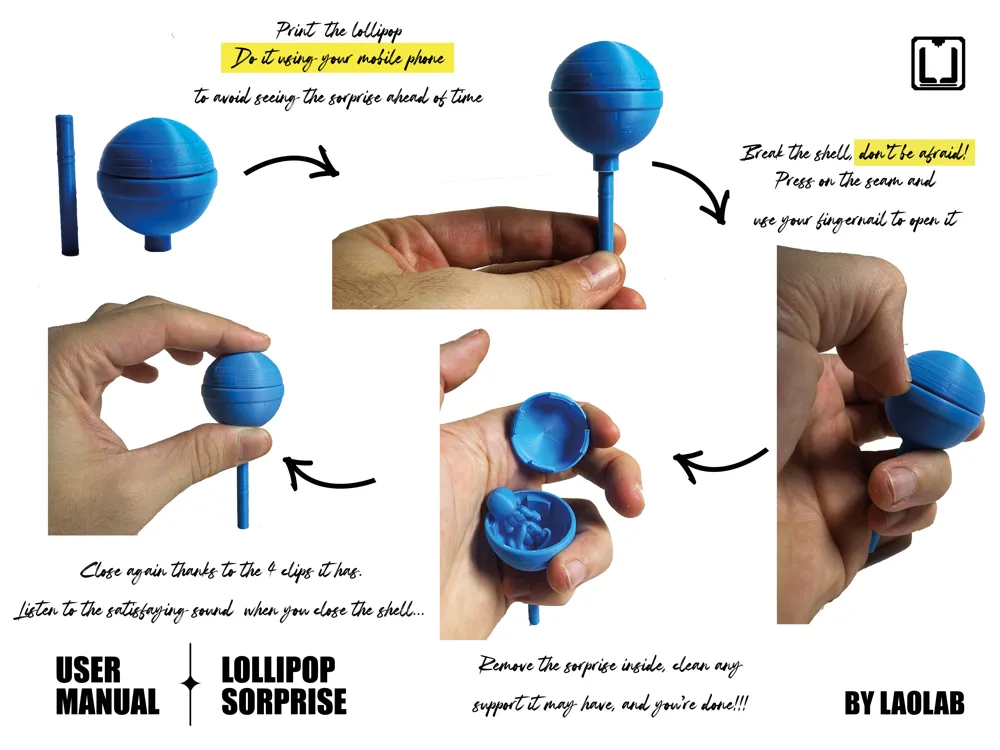 Print the lollipop
Do it using your mobile phone
to avoid seeing the sorprise ahead of time

Break the shell, don't be afraid!
Press on the seam and
use your fingernail to open it

Close again thanks to the 4 clips it has.
Listen to the satisfaying sound when you close the shell...

Remove the sorprise inside, clean any support it may have, and you're done!!!

USER MANUAL

LOLLIPOP SORPRISE

BY LAOLAB