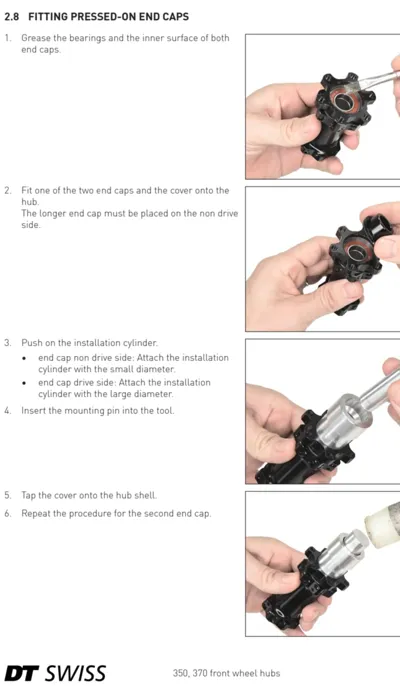 2.8 FITTING PRESSED-ON END CAPS

1. Grease the bearings and the inner surface of both end caps.

2. Fit one of the two end caps and the cover onto the hub.
The longer end cap must be placed on the non drive side.

3. Push on the installation cylinder.
• end cap non drive side: Attach the installation cylinder with the small diameter.
• end cap drive side: Attach the installation cylinder with the large diameter.
4. Insert the mounting pin into the tool.

5. Tap the cover onto the hub shell.
6. Repeat the procedure for the second end cap.

DT SWISS

350, 370 front wheel hubs