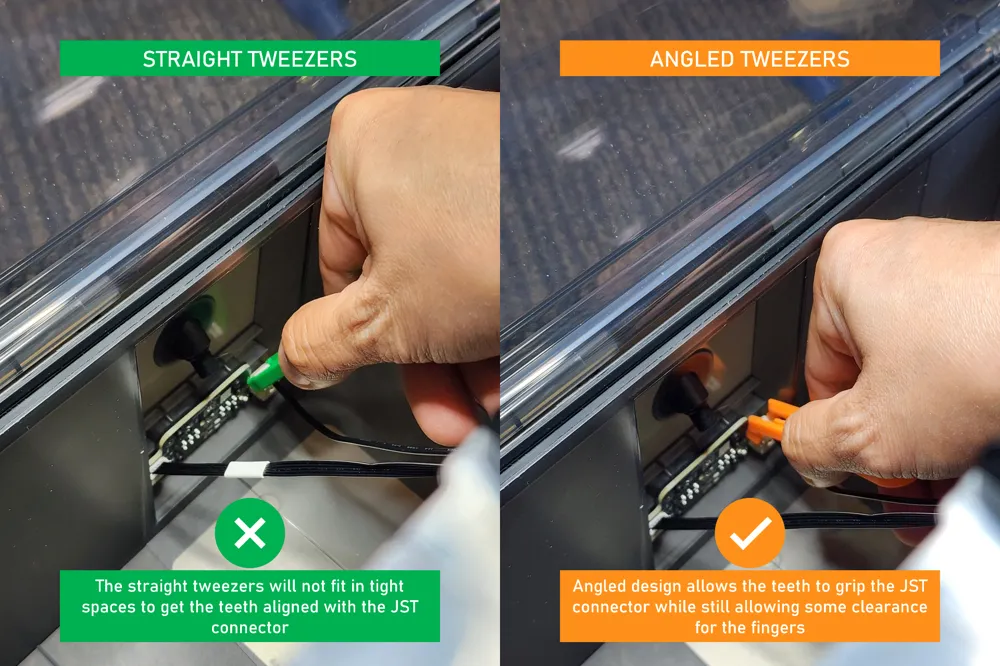 STRAIGHT TWEEZERS

The straight tweezers will not fit in tight spaces to get the teeth aligned with the JST connector

ANGLED TWEEZERS

Angled design allows the teeth to grip the JST connector while still allowing some clearance for the fingers