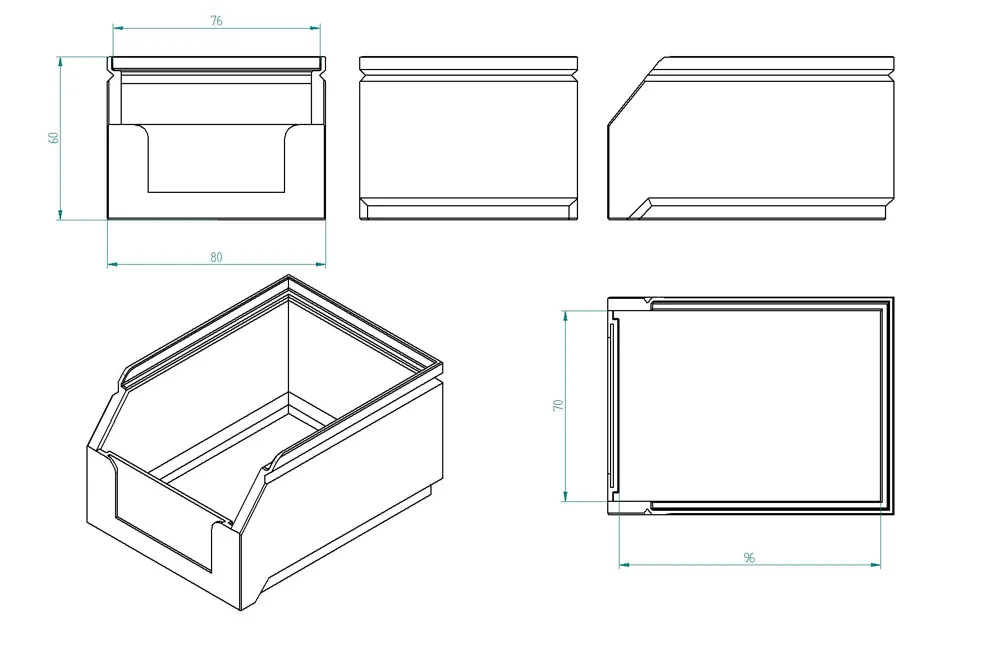 76
60
80
70
96