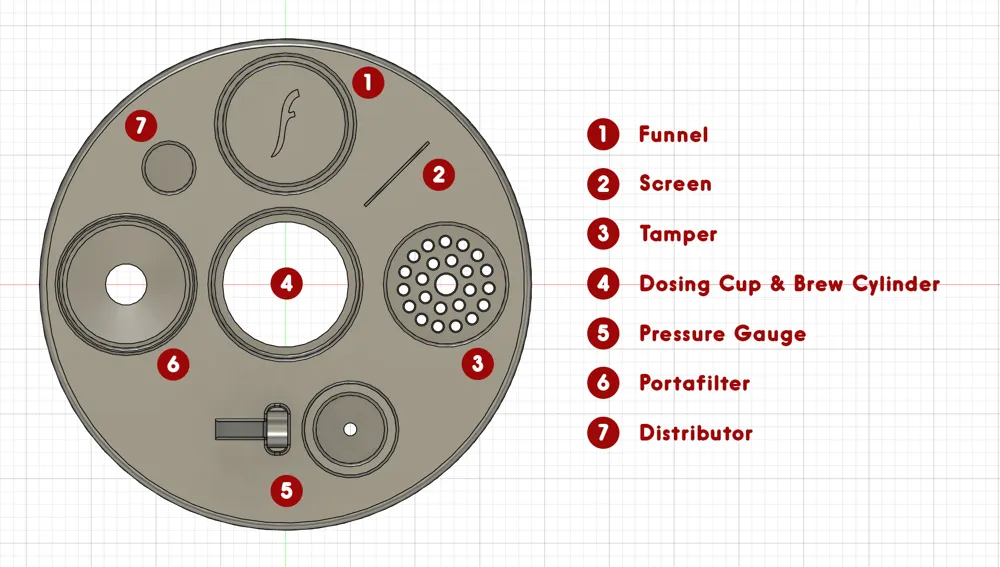 1
7
2
4
6
3
5

1 Funnel
2 Screen
3 Tamper
4 Dosing Cup & Brew Cylinder
5 Pressure Gauge
6 Portafilter
7 Distributor