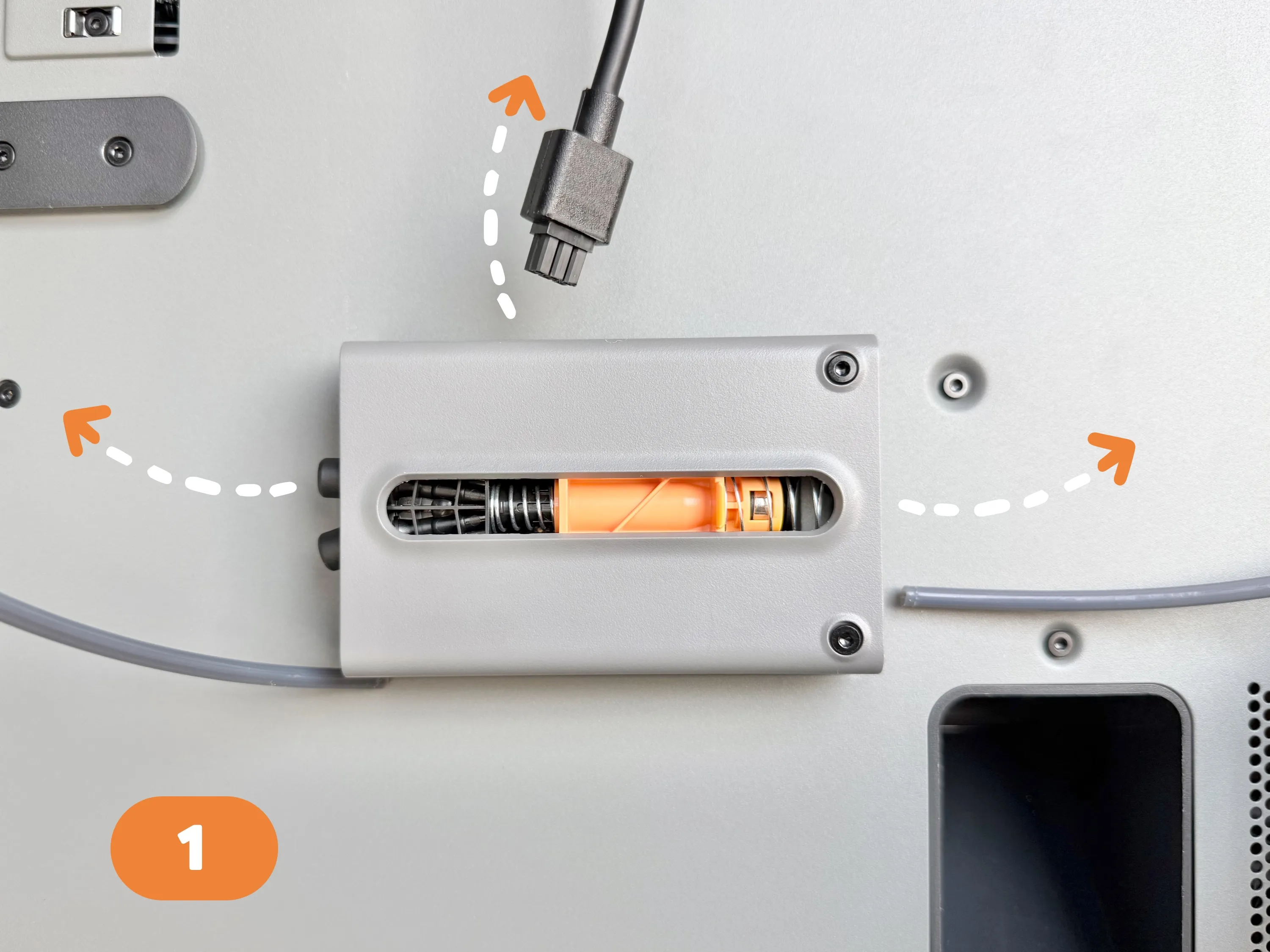 1