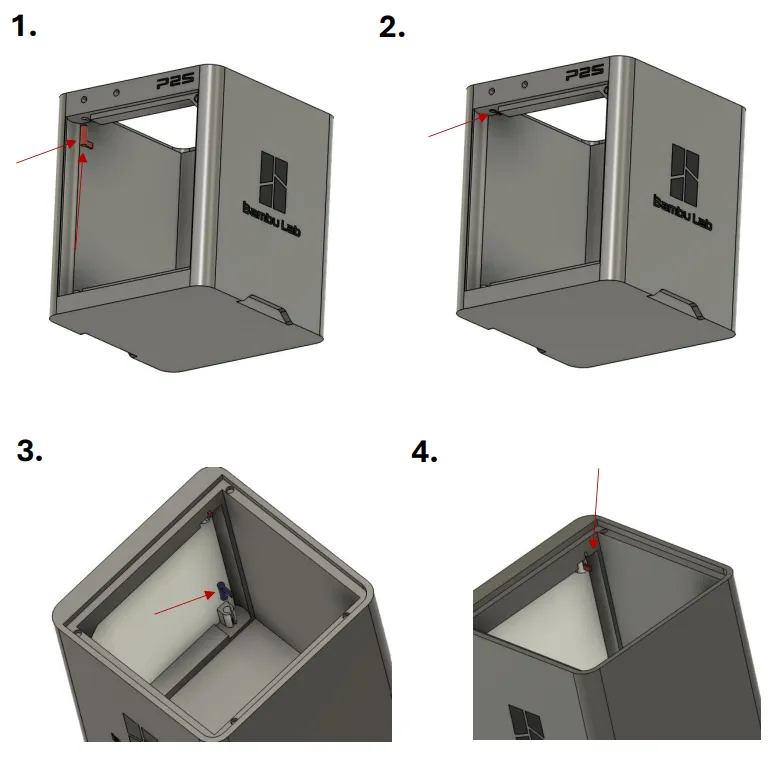 1.

P2S

Bambu Lab

2.

P2S

Bambu Lab

3.

4.