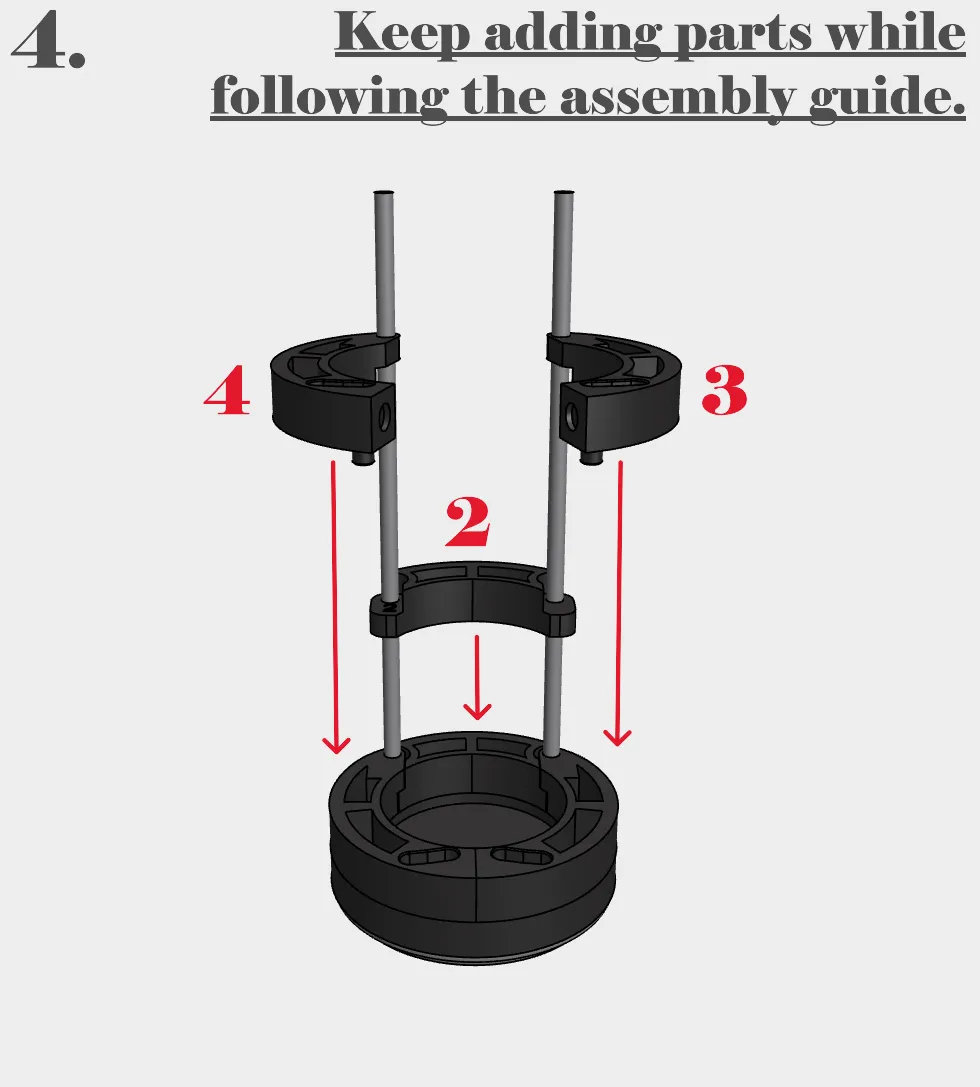 4.

Keep adding parts while following the assembly guide.

4

3

2