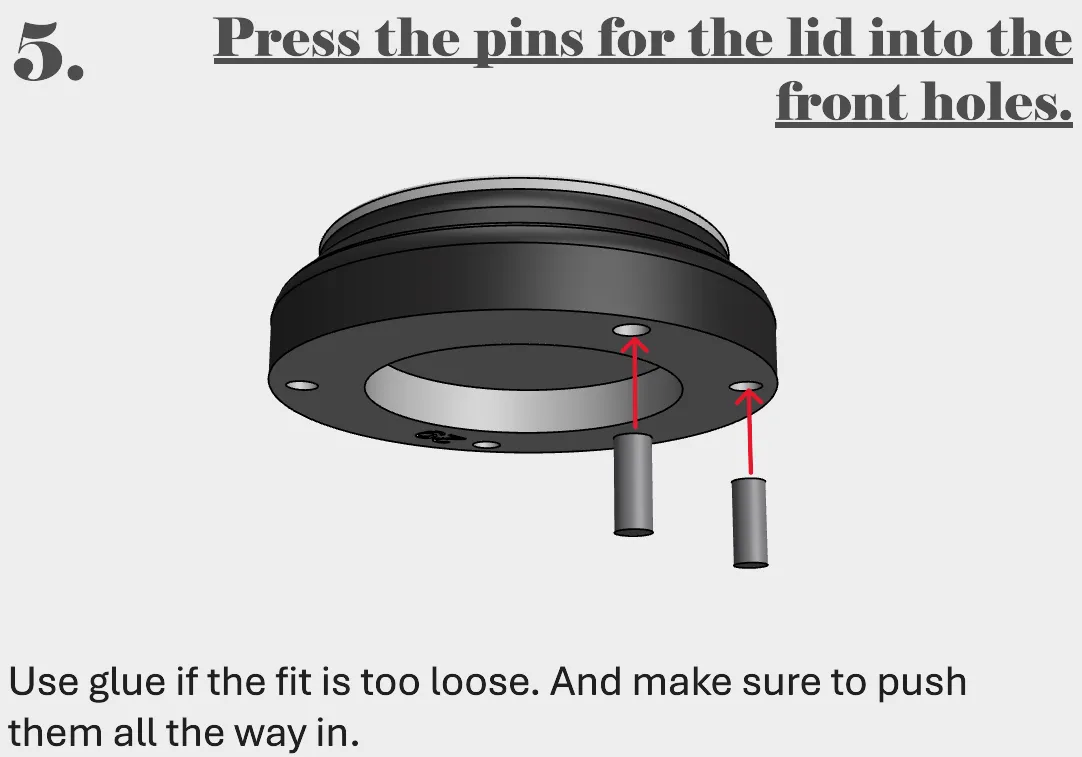 5.

Press the pins for the lid into the front holes.

Use glue if the fit is too loose. And make sure to push them all the way in.