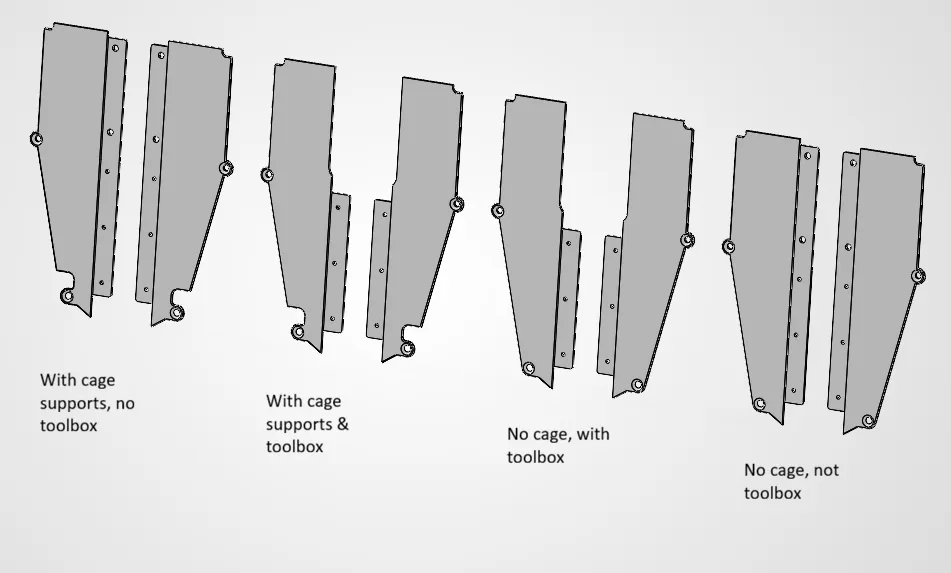 With cage supports, no toolbox

With cage supports & toolbox

No cage, with toolbox

No cage, not toolbox