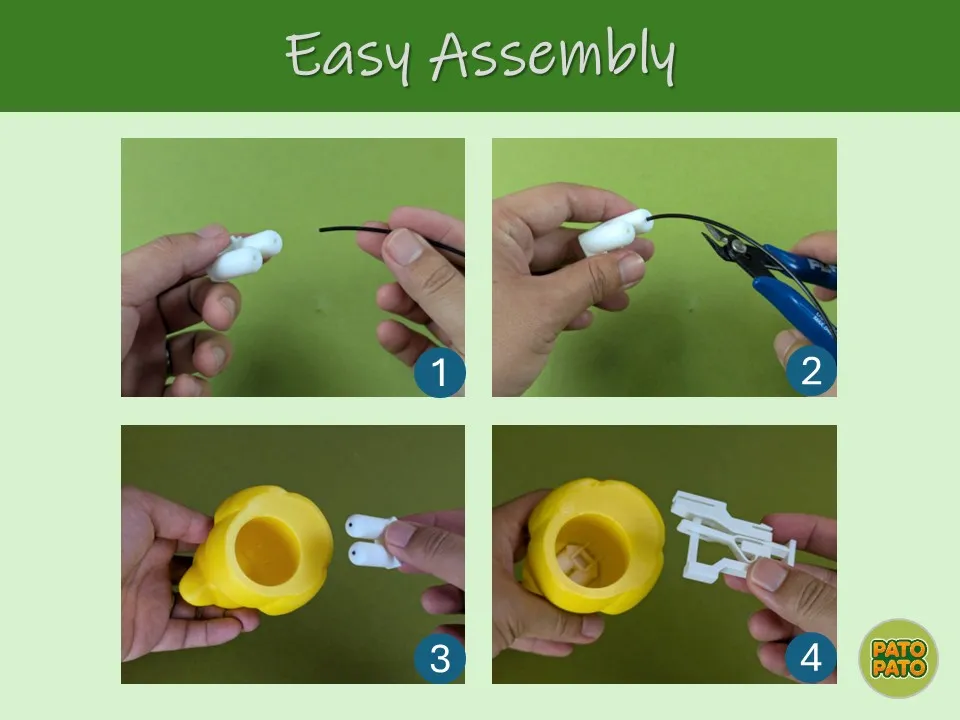 Easy Assembly

1

2

3

4

PATO PATO