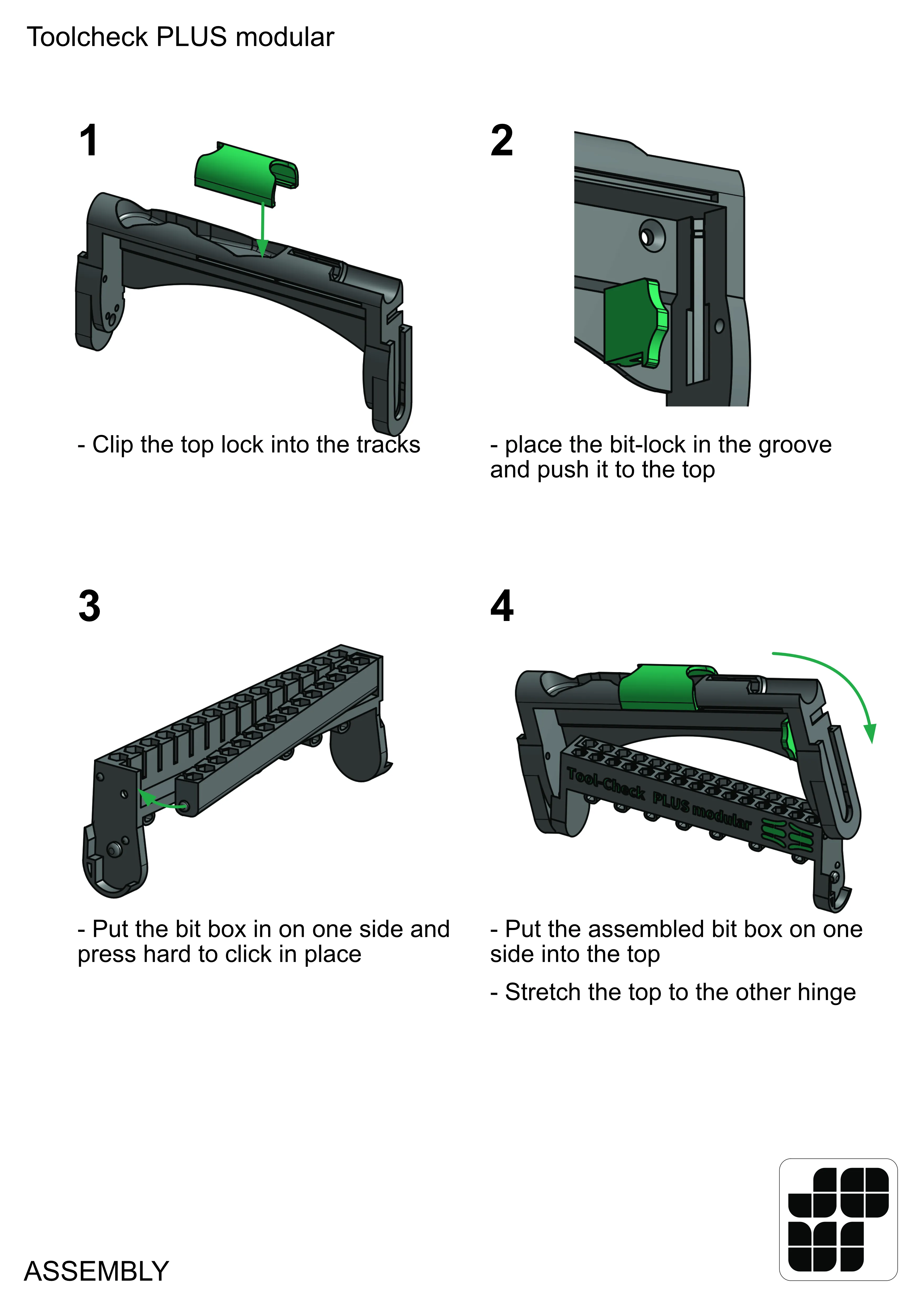 Toolcheck PLUS modular

1

- Clip the top lock into the tracks

2

- place the bit-lock in the groove and push it to the top

3

- Put the bit box in on one side and press hard to click in place

4

Tool-Check PLUS modular

- Put the assembled bit box on one side into the top

- Stretch the top to the other hinge

ASSEMBLY