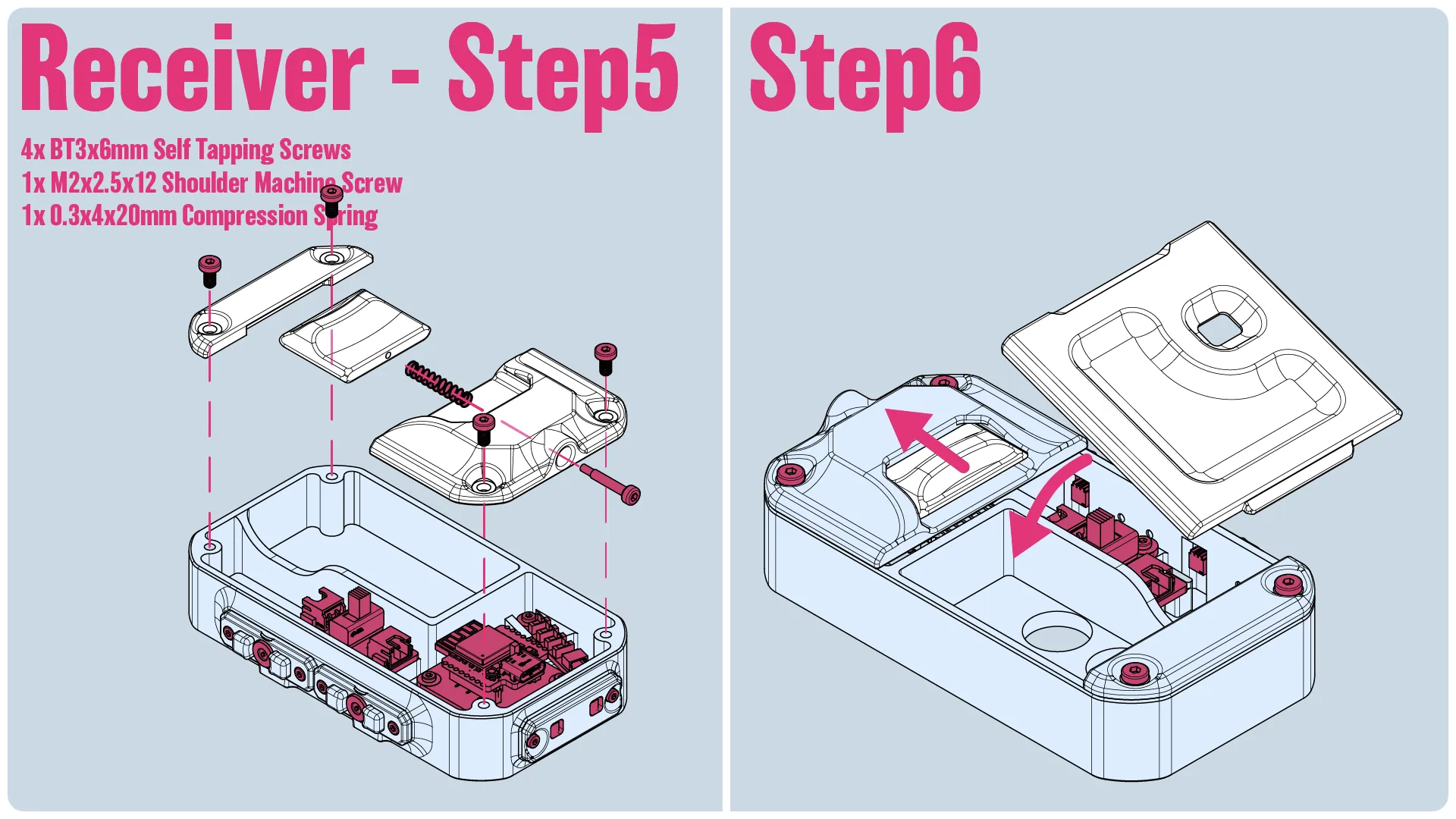 Receiver - Step5

4x BT3x6mm Self Tapping Screws
1x M2x2.5x12 Shoulder Machine Screw
1x 0.3x4x20mm Compression Spring

Step6