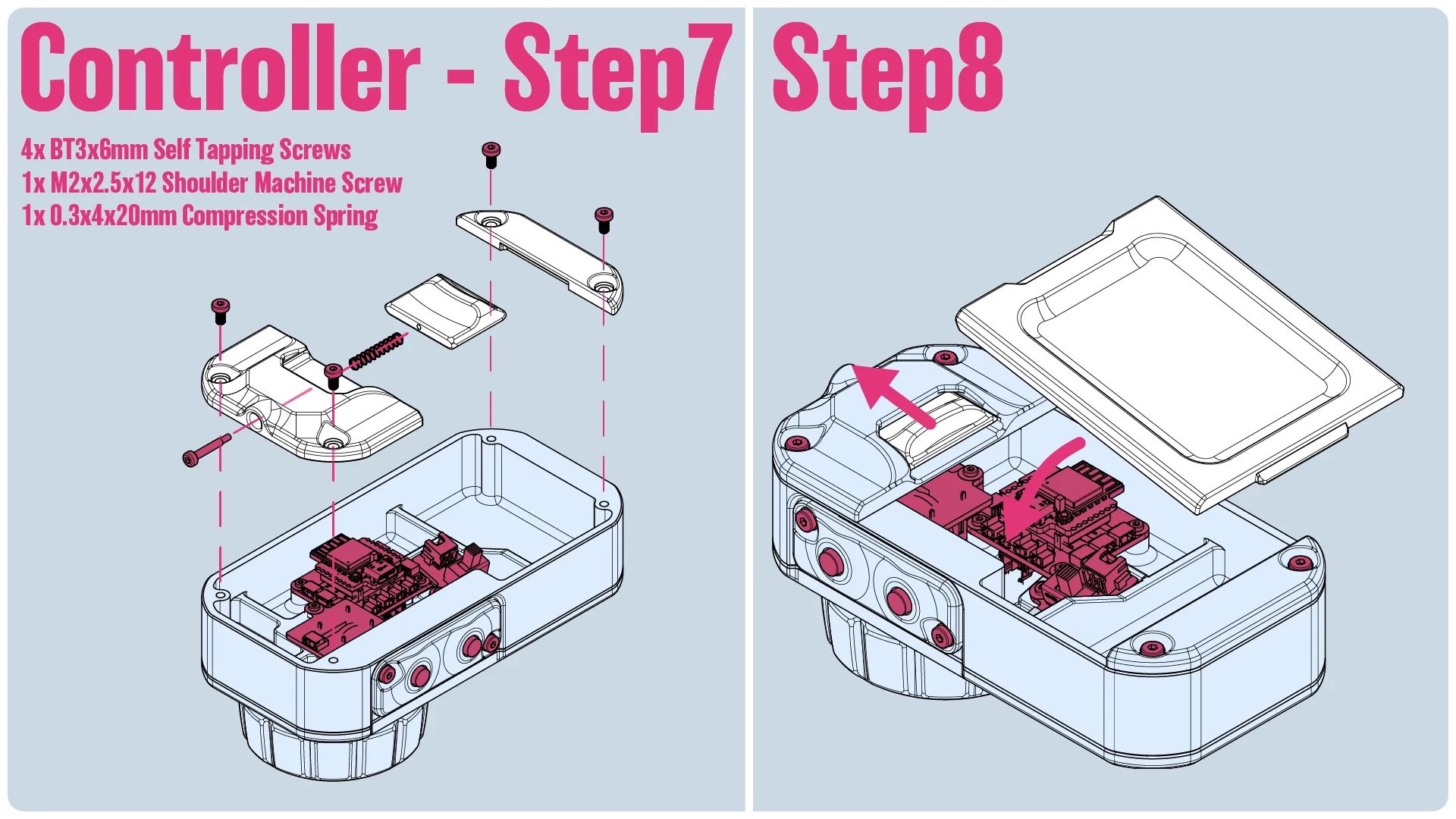 Controller - Step7

4x BT3x6mm Self Tapping Screws
1x M2x2.5x12 Shoulder Machine Screw
1x 0.3x4x20mm Compression Spring

Step8