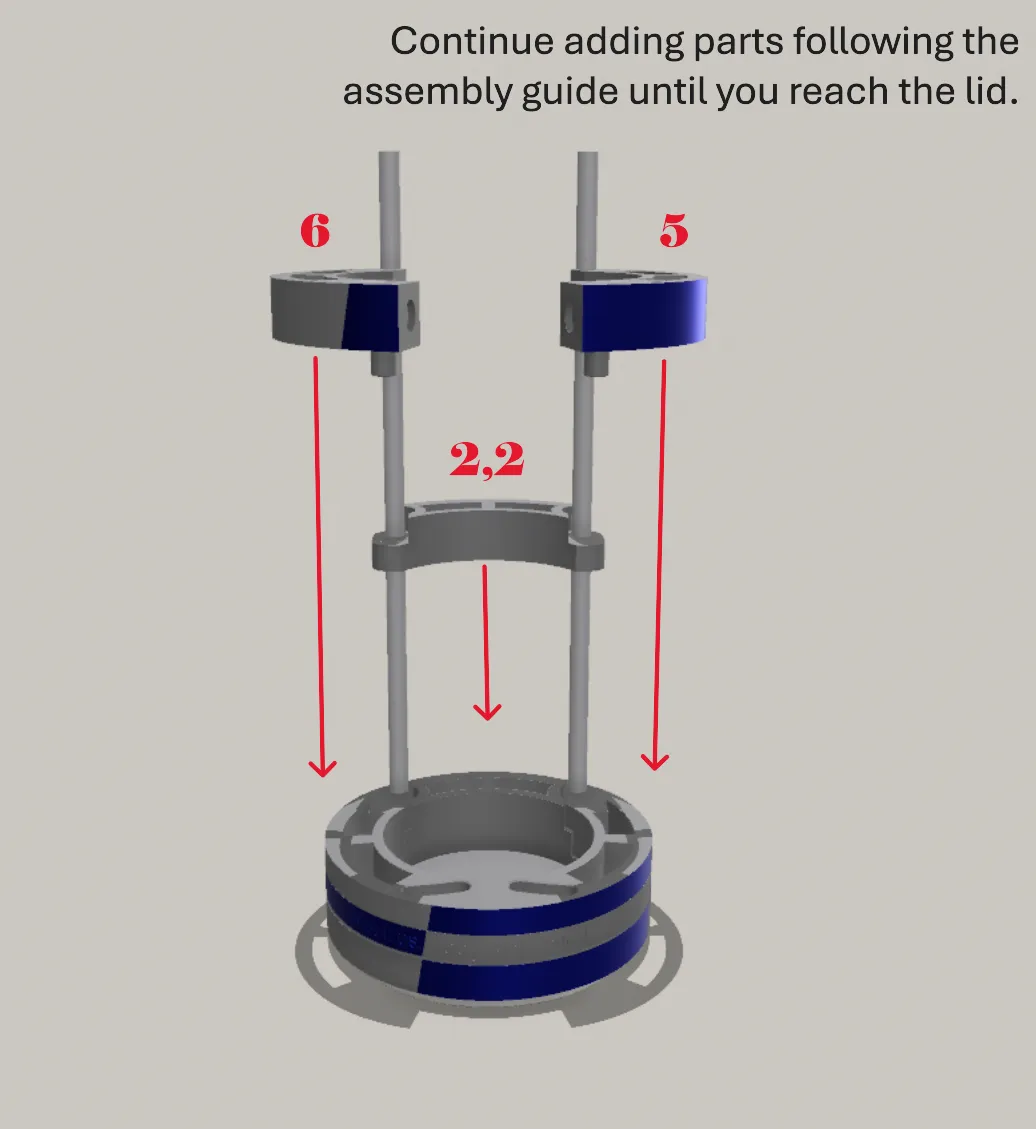 Continue adding parts following the assembly guide until you reach the lid.

6

5

2,2