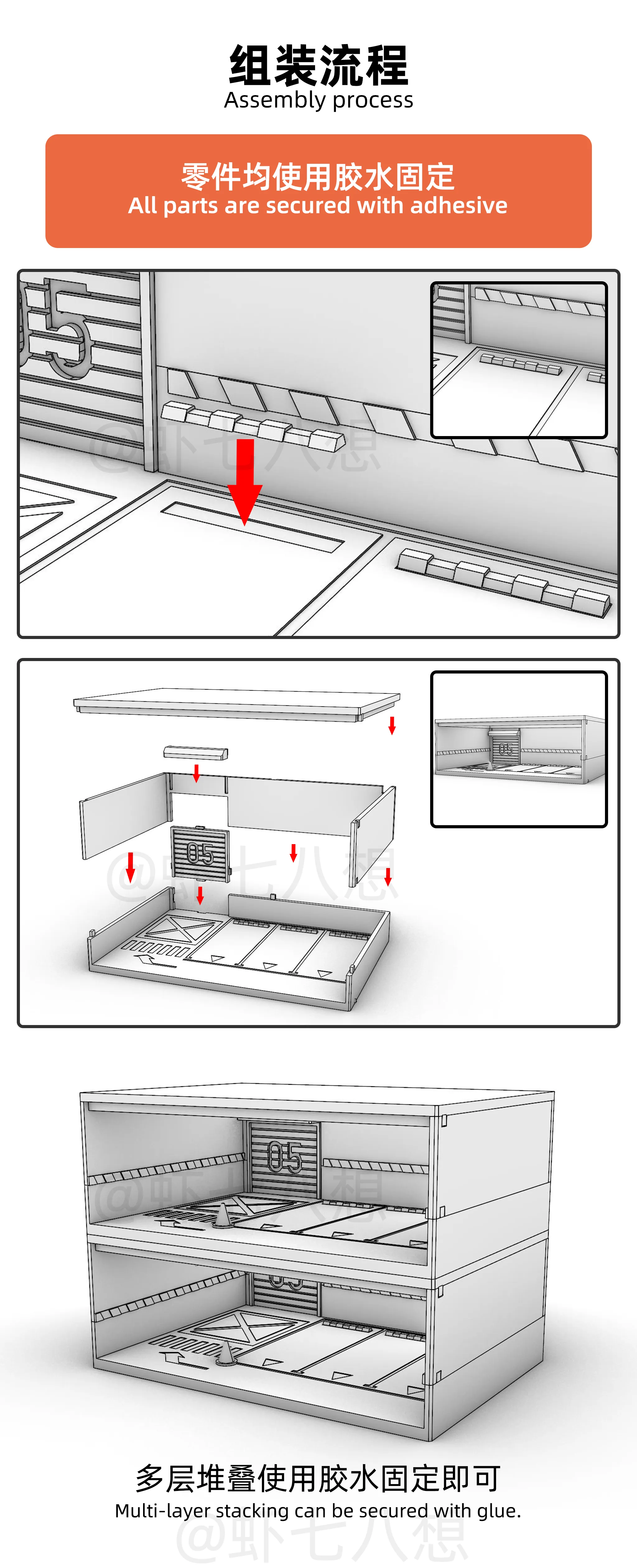 组装流程
Assembly process

零件均使用胶水固定
All parts are secured with adhesive

05

@虾七八想

05

05

@虾七八想

05

@虾七八想

多层堆叠使用胶水固定即可
Multi-layer stacking can be secured with glue.

@虾七八想