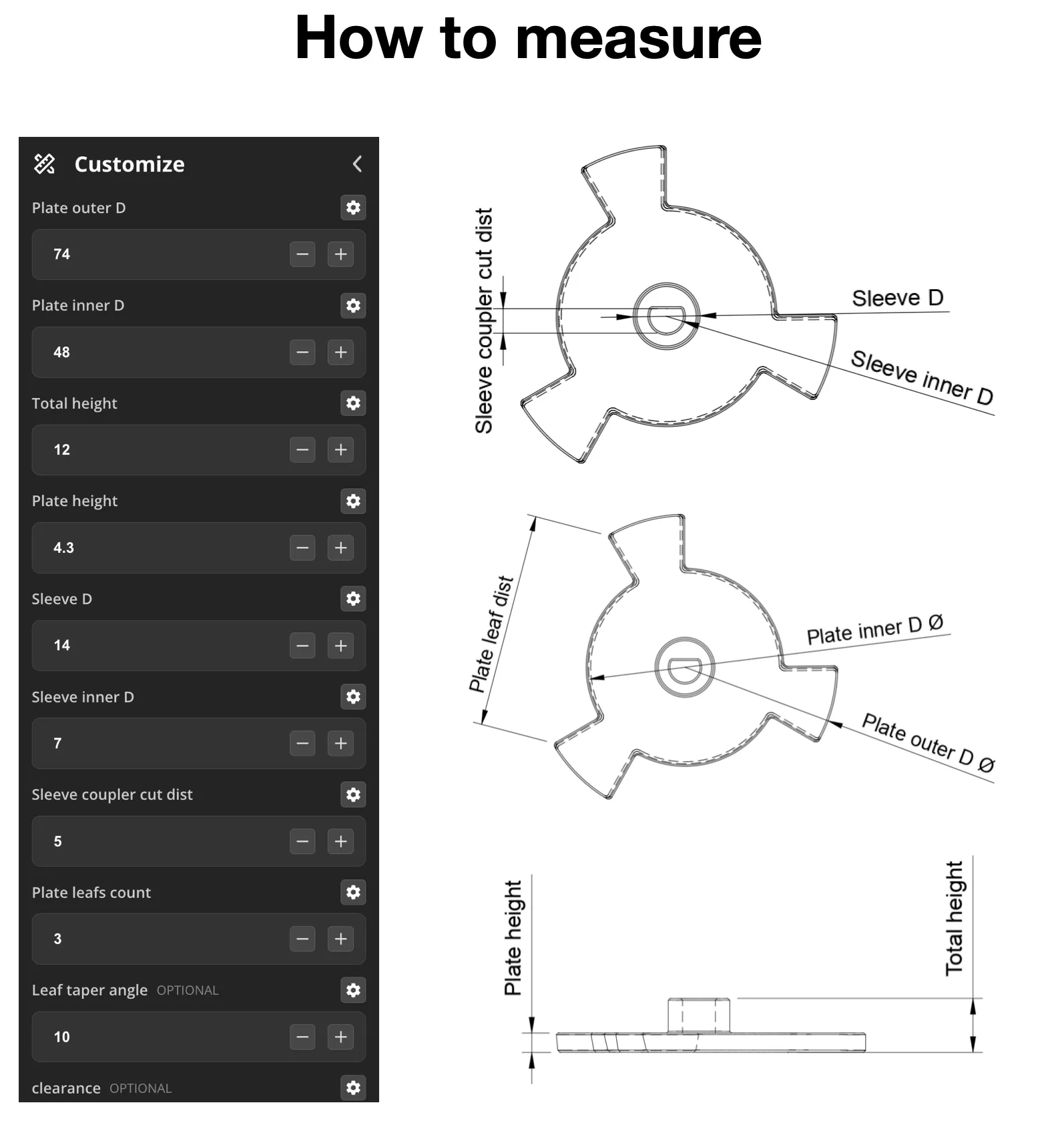 How to measure

Customize

Plate outer D

74

Plate inner D

48

Total height

12

Plate height

4.3

Sleeve D

14

Sleeve inner D

7

Sleeve coupler cut dist

5

Plate leafs count

3

Leaf taper angle OPTIONAL

10

clearance OPTIONAL

Sleeve coupler cut dist

Sleeve D

Sleeve inner D

Plate leaf dist

Plate inner D Ø

Plate outer D Ø

Plate height

Total height