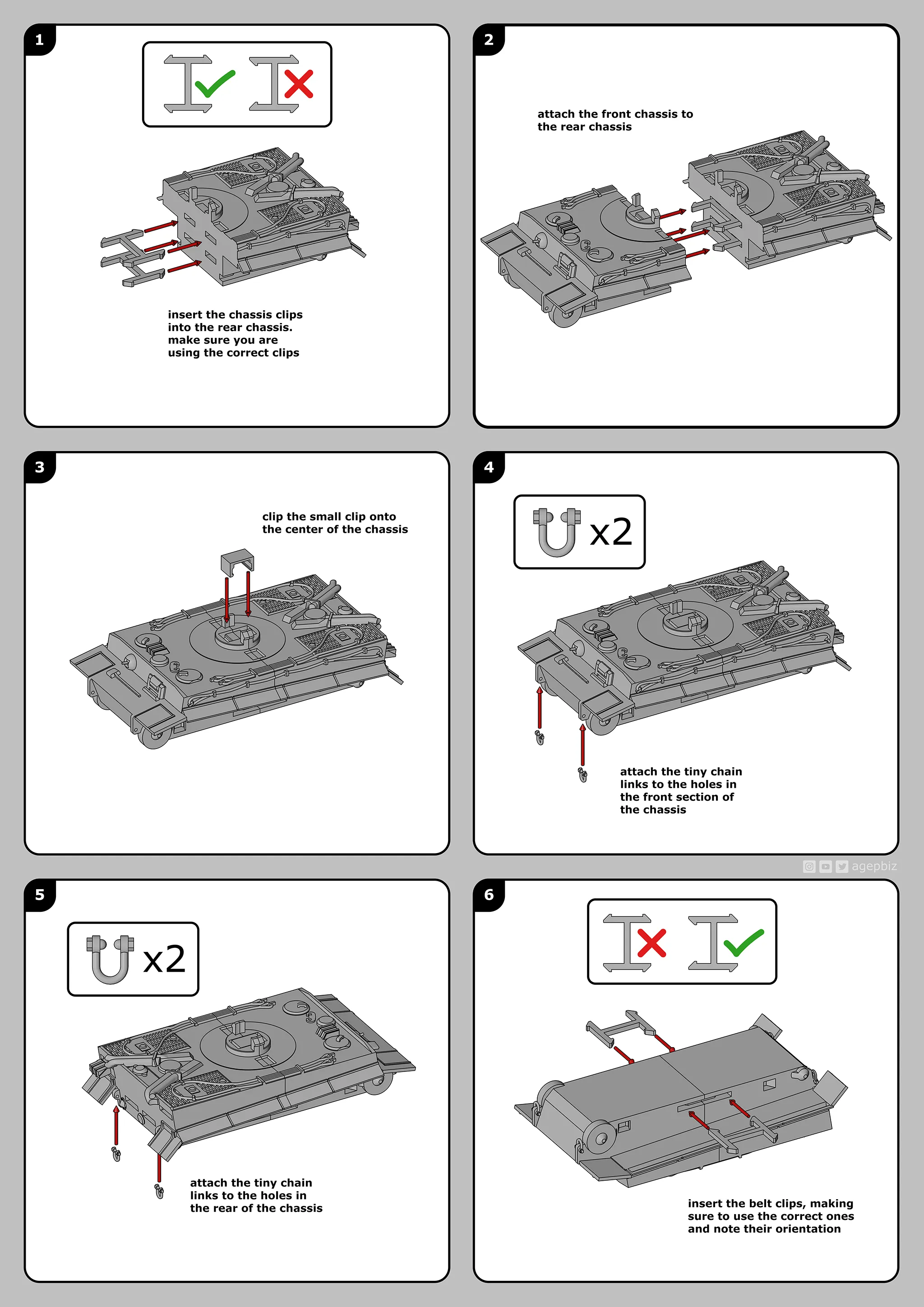 1

insert the chassis clips into the rear chassis. make sure you are using the correct clips

2

attach the front chassis to the rear chassis

3

clip the small clip onto the center of the chassis

4

x2

attach the tiny chain links to the holes in the front section of the chassis

agepbiz

5

x2

attach the tiny chain links to the holes in the rear of the chassis

6

insert the belt clips, making sure to use the correct ones and note their orientation