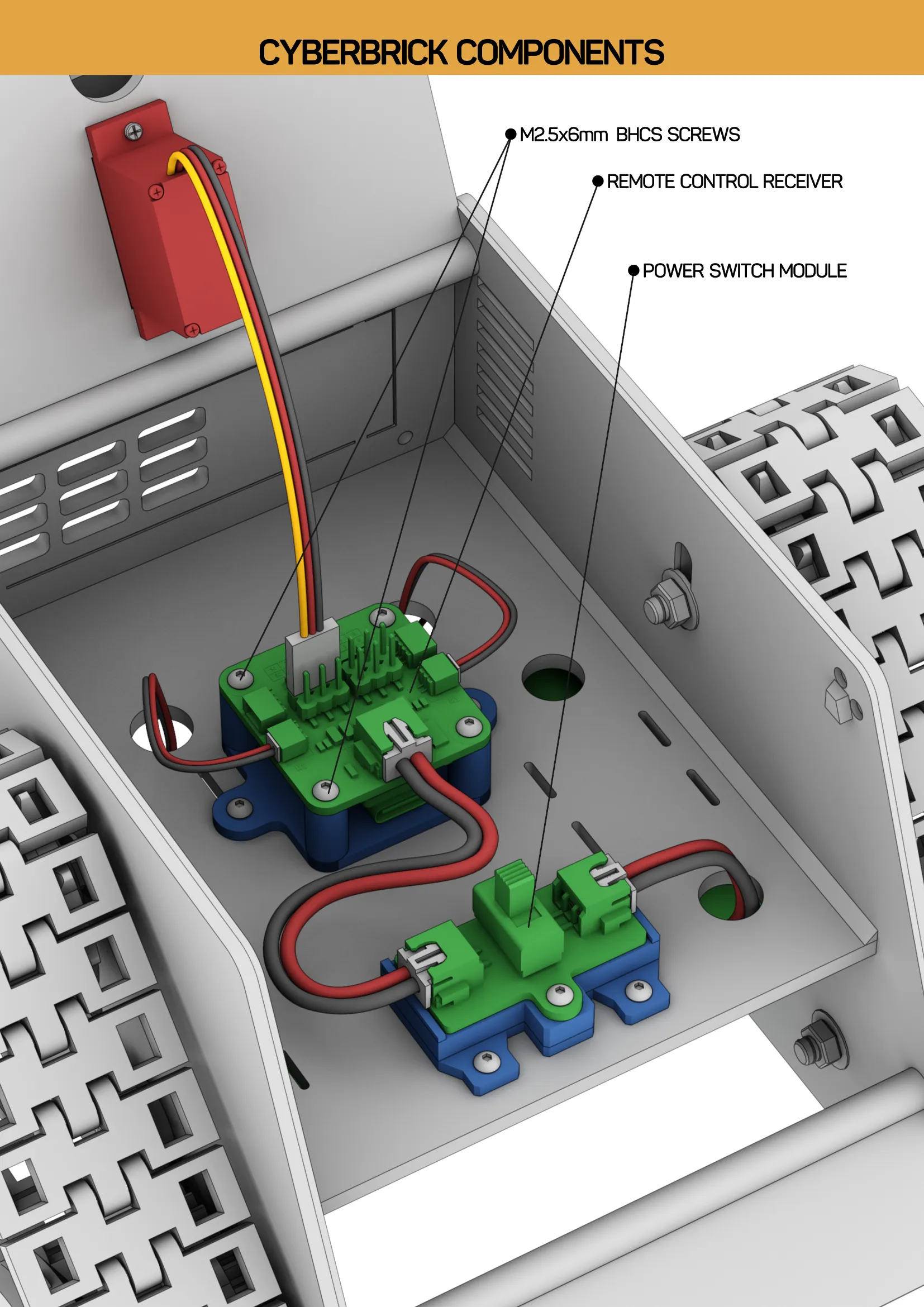 CYBERBRICK COMPONENTS

M2.5x6mm BHCS SCREWS

REMOTE CONTROL RECEIVER

POWER SWITCH MODULE