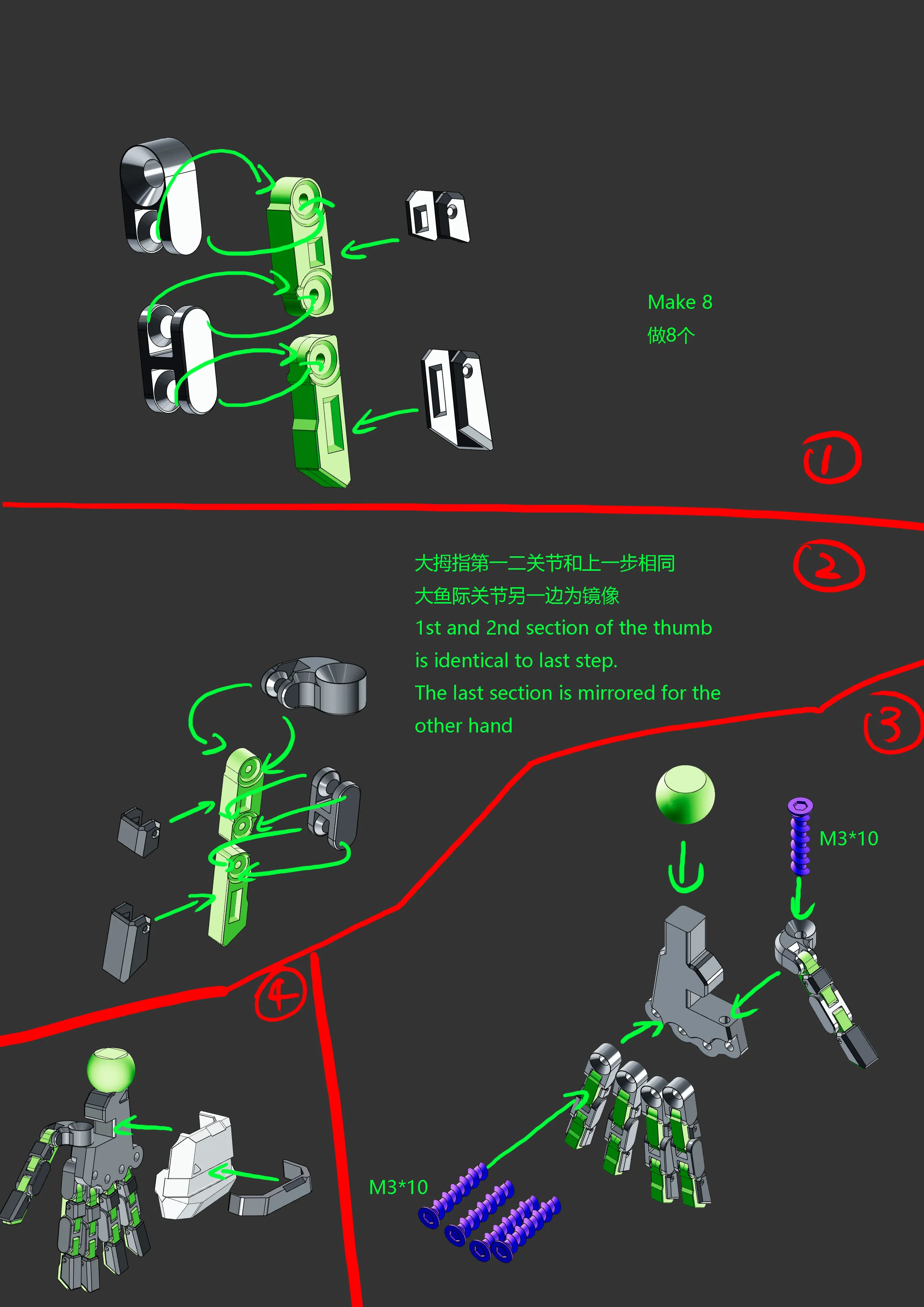 Make 8
做8个

1

大拇指第一二关节和上一步相同
大鱼际关节另一边为镜像
1st and 2nd section of the thumb is identical to last step.
The last section is mirrored for the other hand

2

3

M3*10

4

M3*10