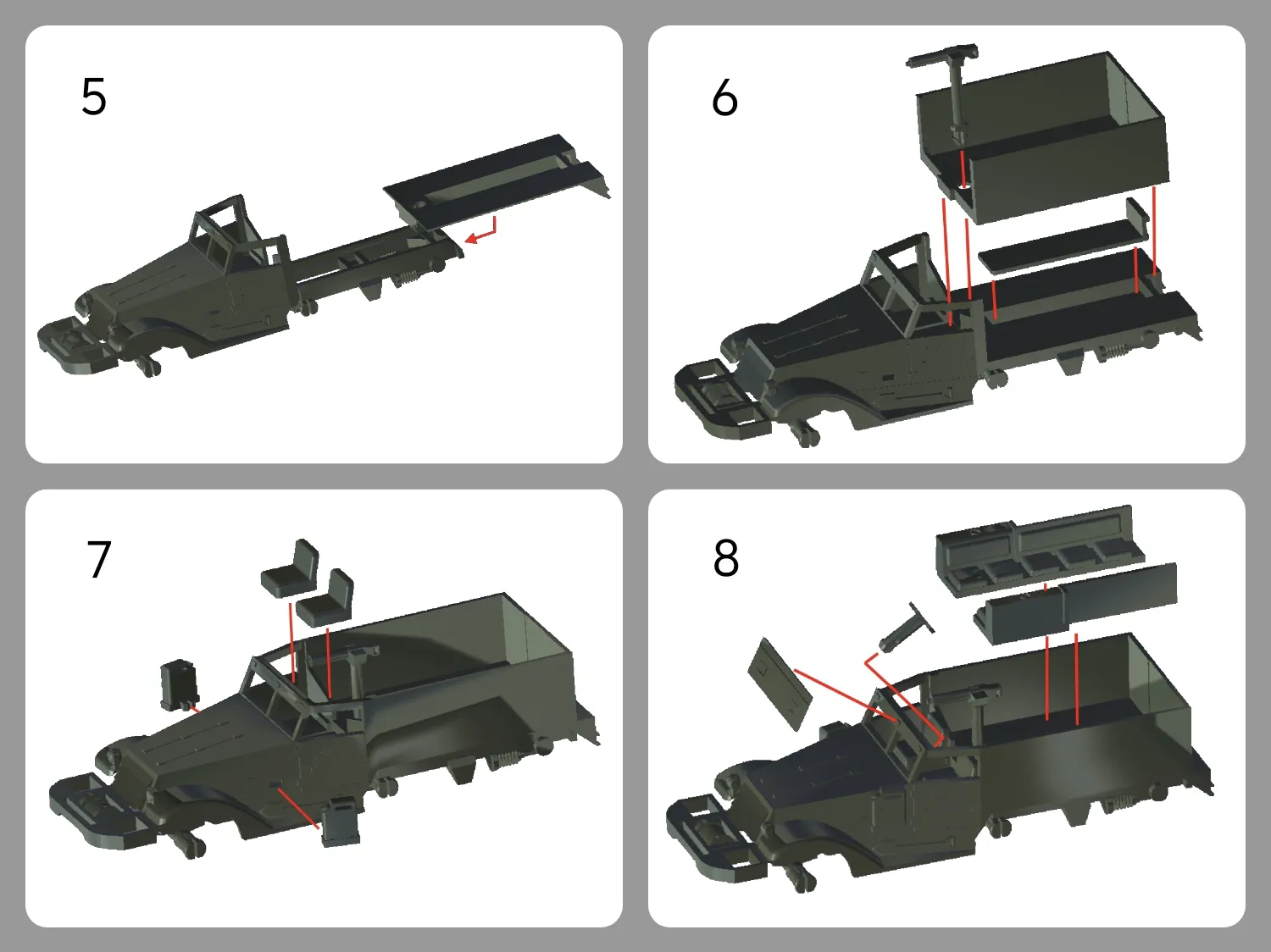 5

6

7

8