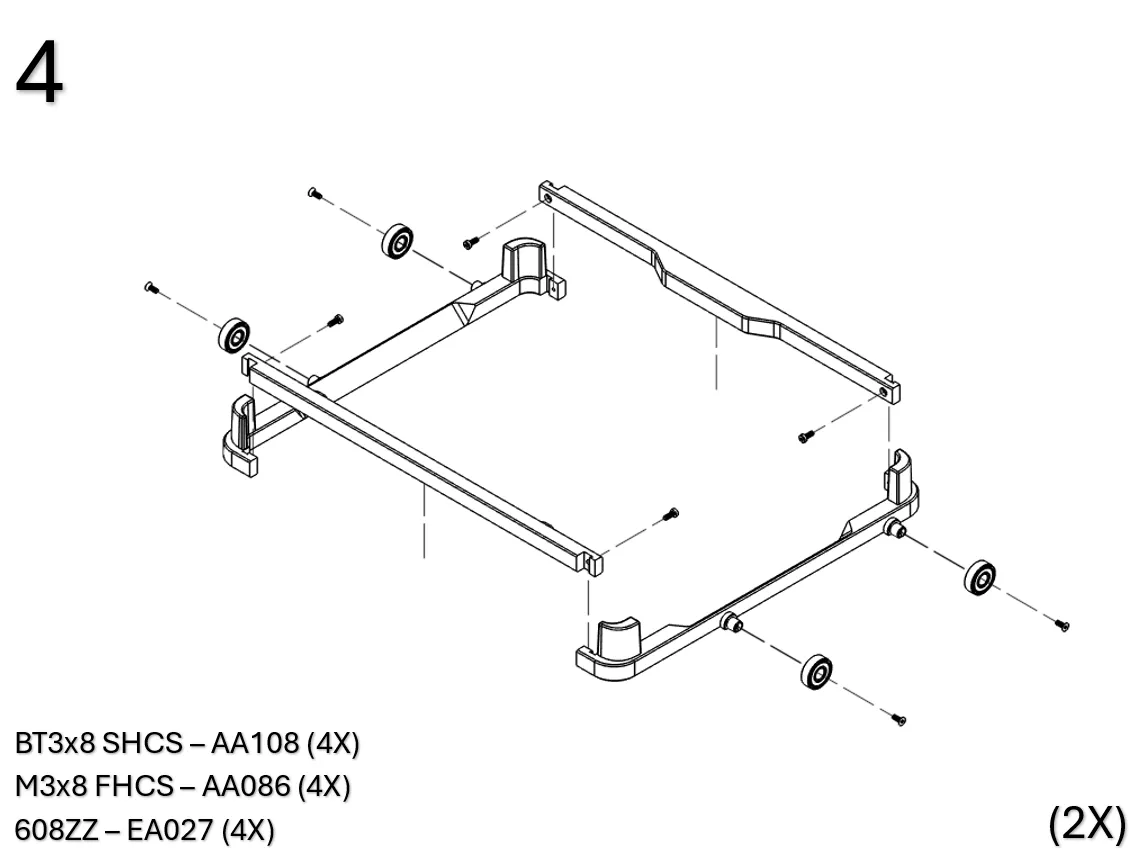 4

BT3x8 SHCS – AA108 (4X)
M3x8 FHCS – AA086 (4X)
608ZZ – EA027 (4X)

(2X)