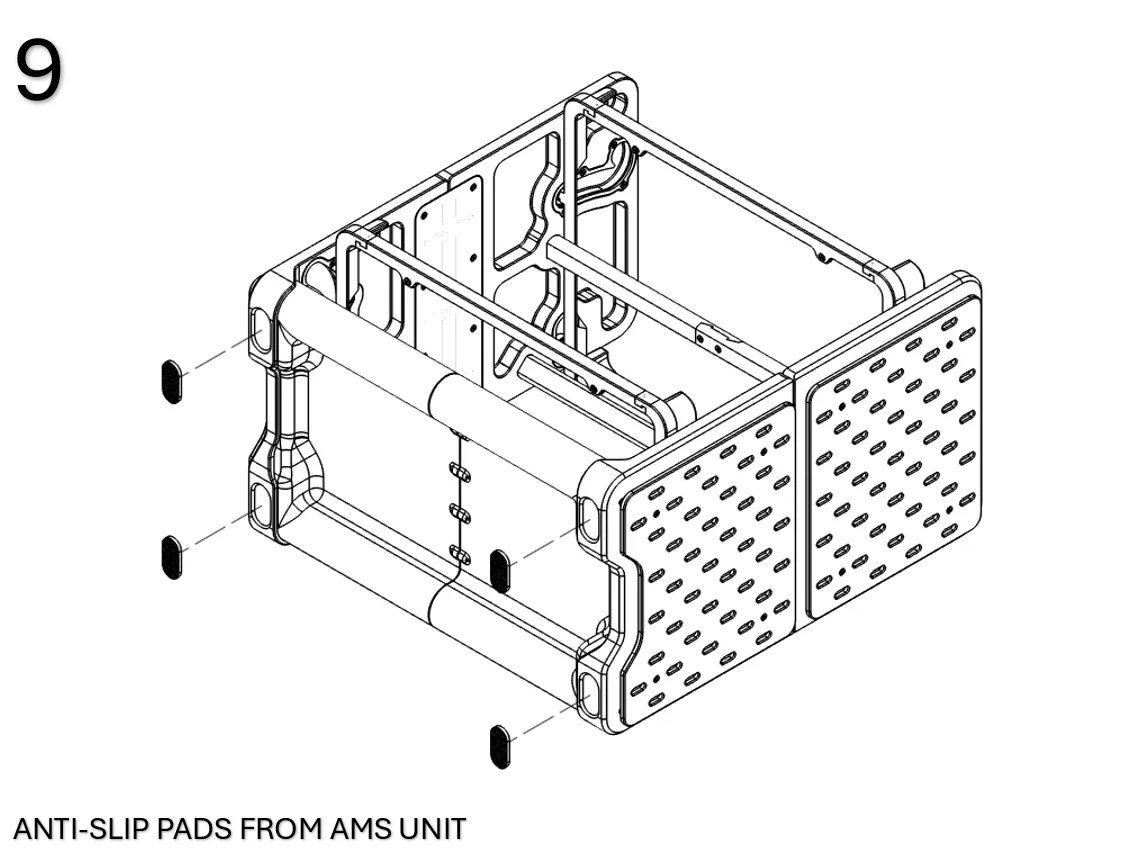 9

ANTI-SLIP PADS FROM AMS UNIT