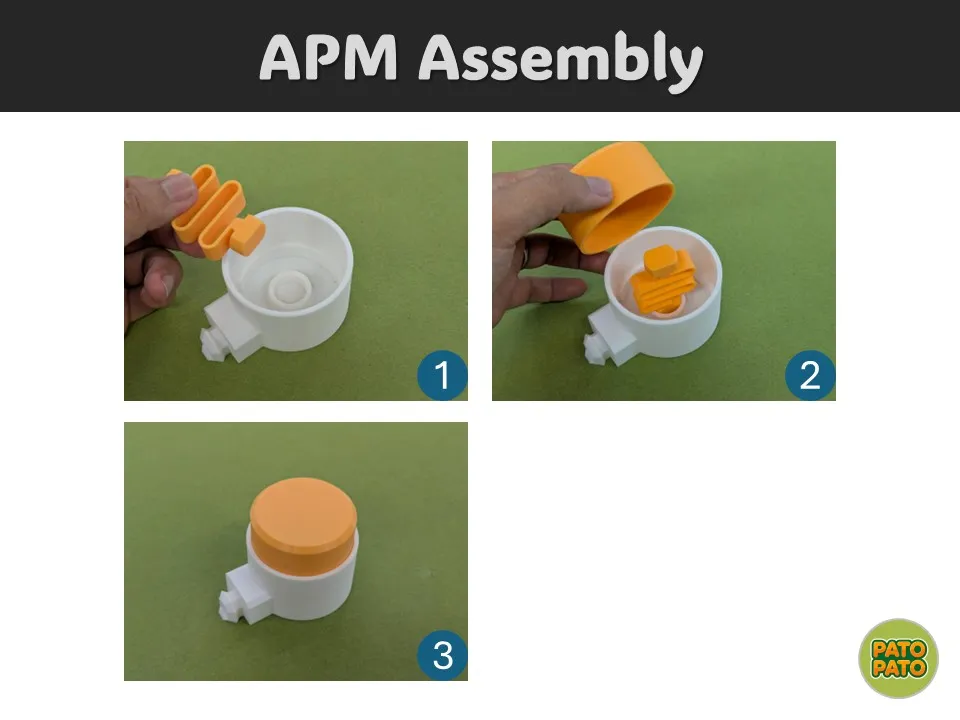 APM Assembly

1

2

3

PATO PATO