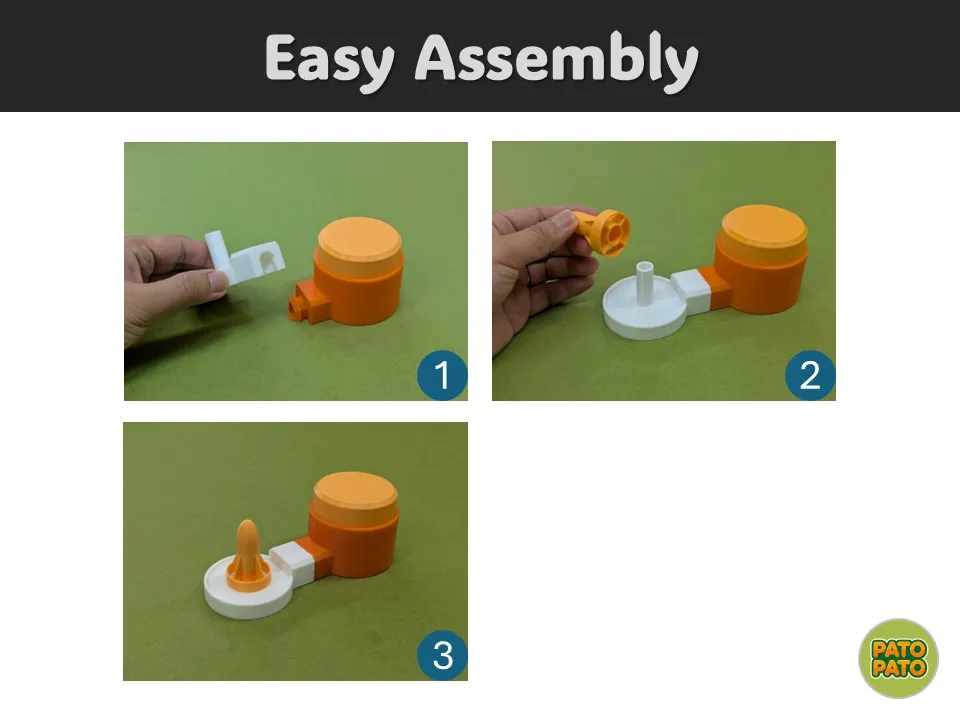 Easy Assembly

1

2

3

PATO
PATO