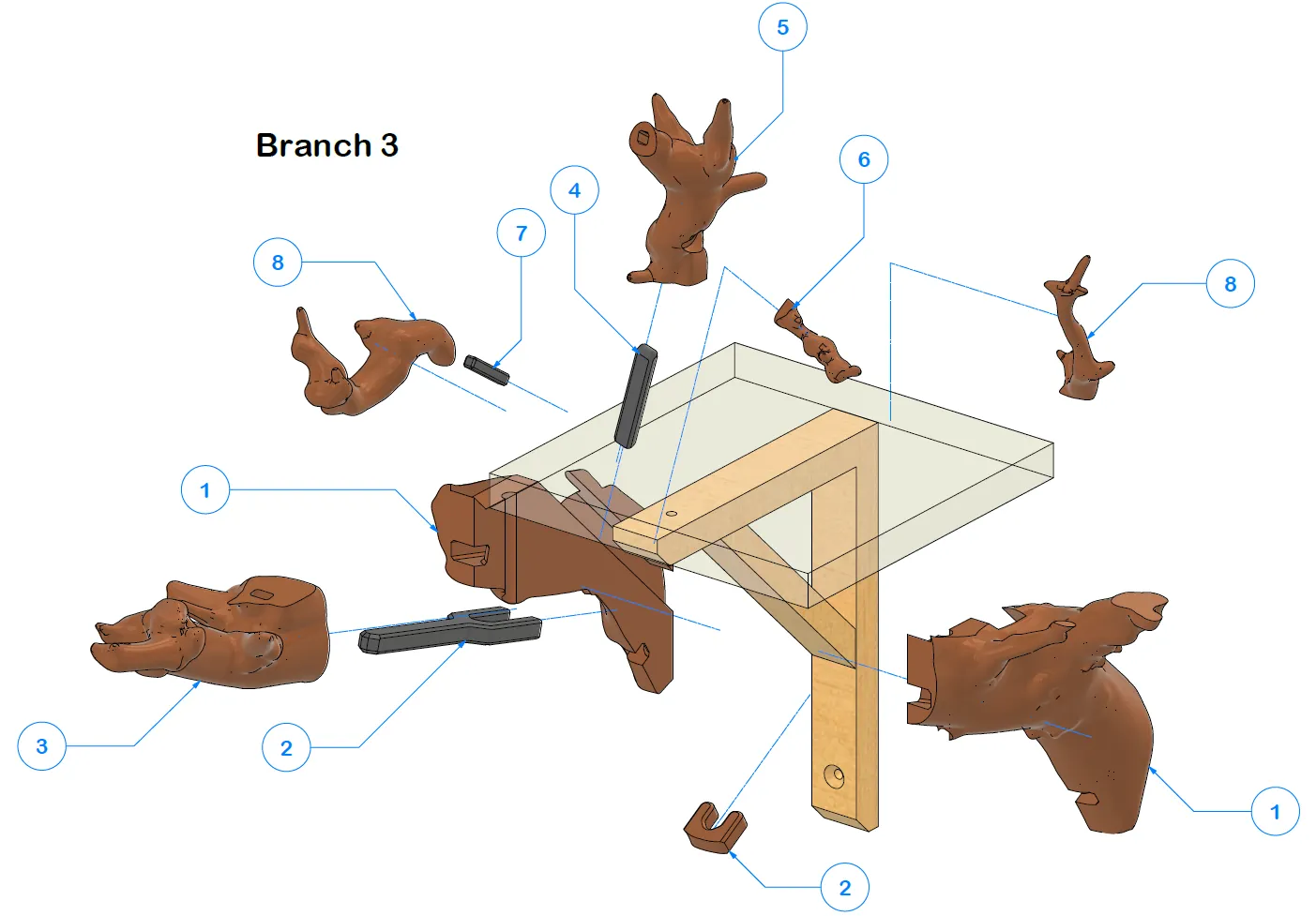 Branch 3

5

6

4

7

8

8

1

3

2

1

2