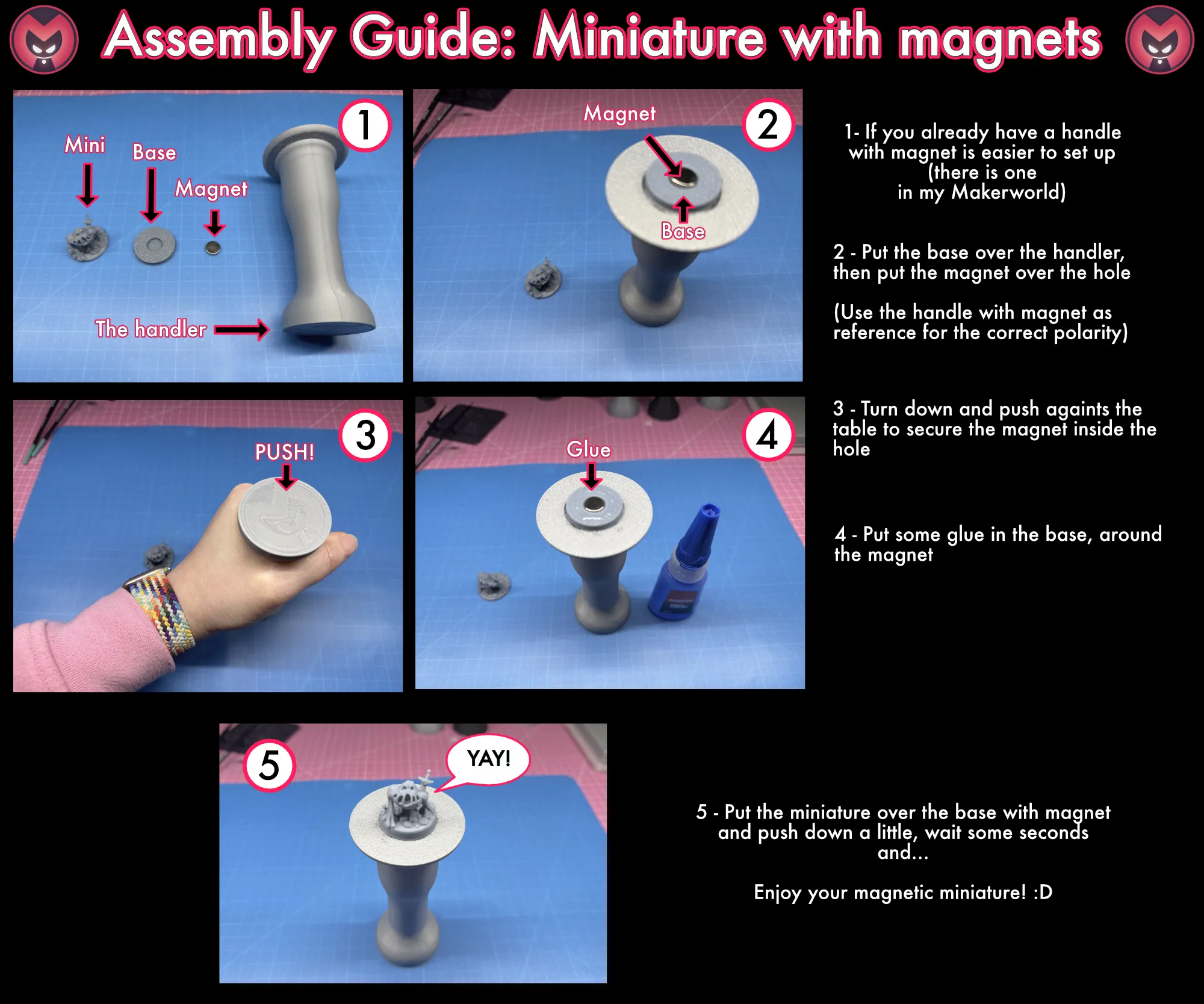 Assembly Guide: Miniature with magnets

1

Mini

Base

Magnet

The handler

2

Magnet

Base

1- If you already have a handle with magnet is easier to set up (there is one in my Makerworld)

2 - Put the base over the handler, then put the magnet over the hole

(Use the handle with magnet as reference for the correct polarity)

3

PUSH!

4

Glue

3 - Turn down and push againts the table to secure the magnet inside the hole

4 - Put some glue in the base, around the magnet

5

YAY!

5 - Put the miniature over the base with magnet and push down a little, wait some seconds and...

Enjoy your magnetic miniature! :D