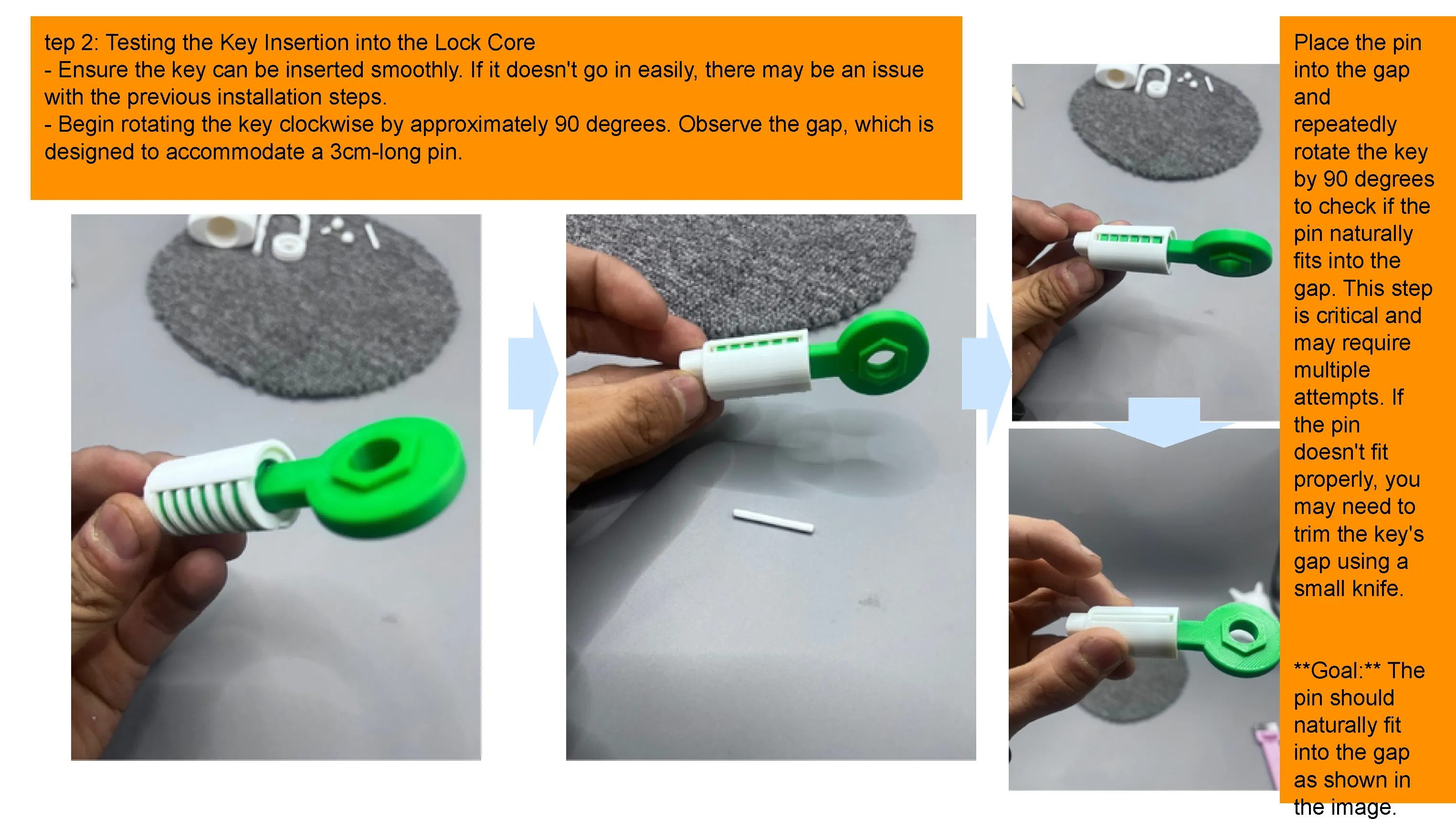 tep 2: Testing the Key Insertion into the Lock Core
- Ensure the key can be inserted smoothly. If it doesn't go in easily, there may be an issue with the previous installation steps.
- Begin rotating the key clockwise by approximately 90 degrees. Observe the gap, which is designed to accommodate a 3cm-long pin.

Place the pin into the gap and repeatedly rotate the key by 90 degrees to check if the pin naturally fits into the gap. This step is critical and may require multiple attempts. If the pin doesn't fit properly, you may need to trim the key's gap using a small knife.

**Goal:** The pin should naturally fit into the gap as shown in the image.