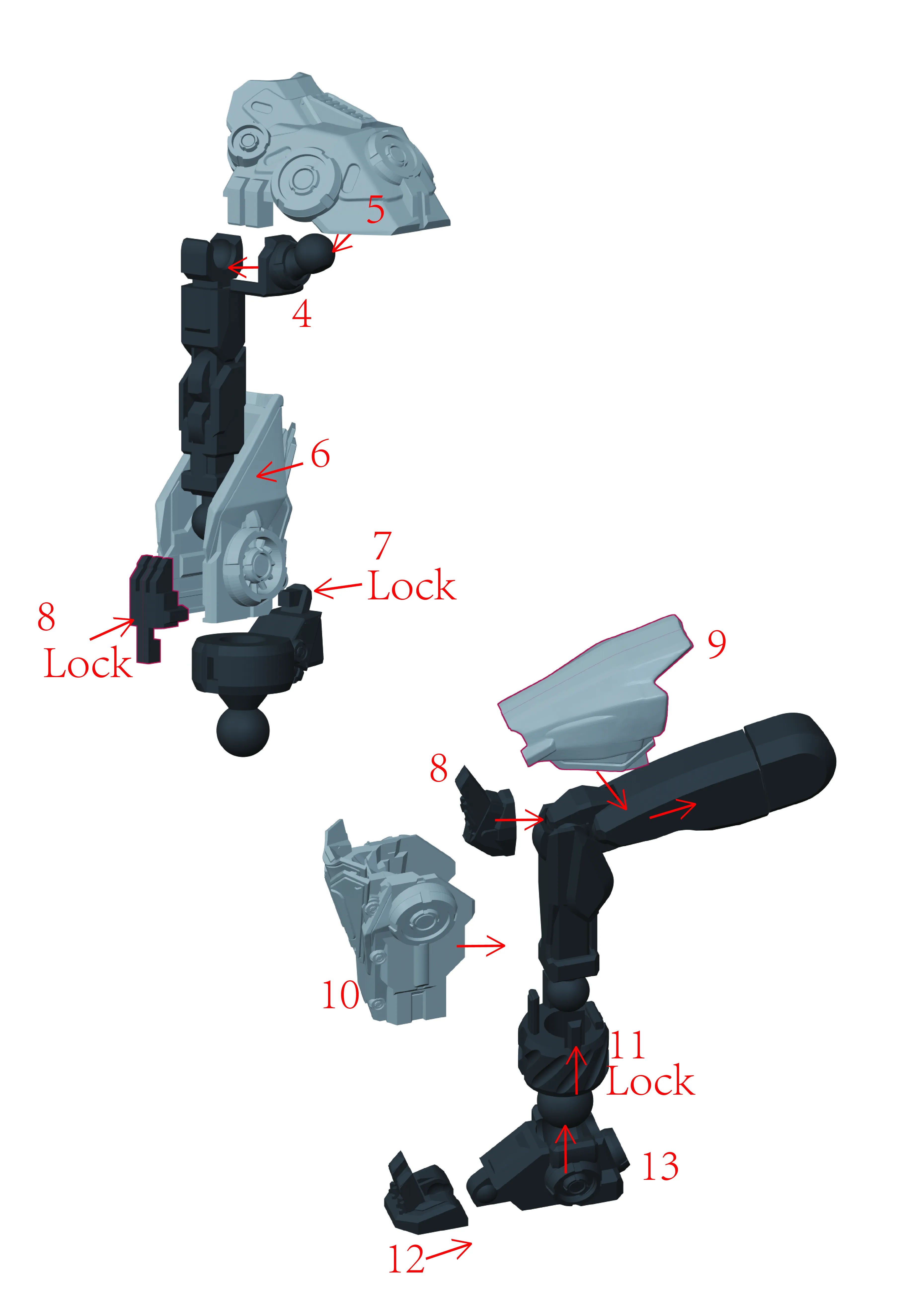 5

4

6

7
Lock

8
Lock

9

8

10

11
Lock

13

12