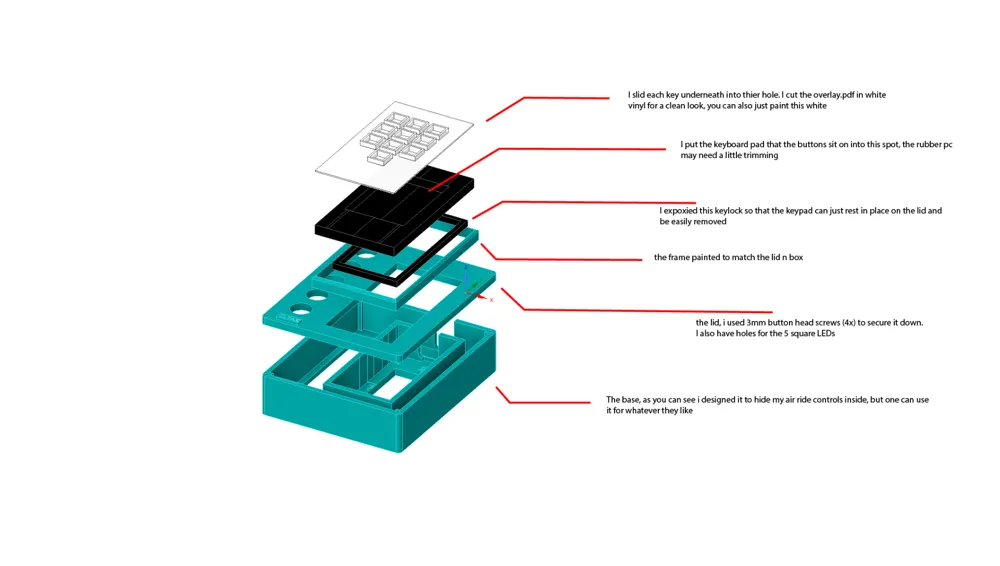 I slid each key underneath into thier hole. I cut the overlay.pdf in white vinyl for a clean look, you can also just paint this white

I put the keyboard pad that the buttons sit on into this spot, the rubber pc may need a little trimming

I expoxied this keylock so that the keypad can just rest in place on the lid and be easily removed

the frame painted to match the lid n box

the lid, i used 3mm button head screws (4x) to secure it down. I also have holes for the 5 square LEDs

The base, as you can see i designed it to hide my air ride controls inside, but one can use it for whatever they like