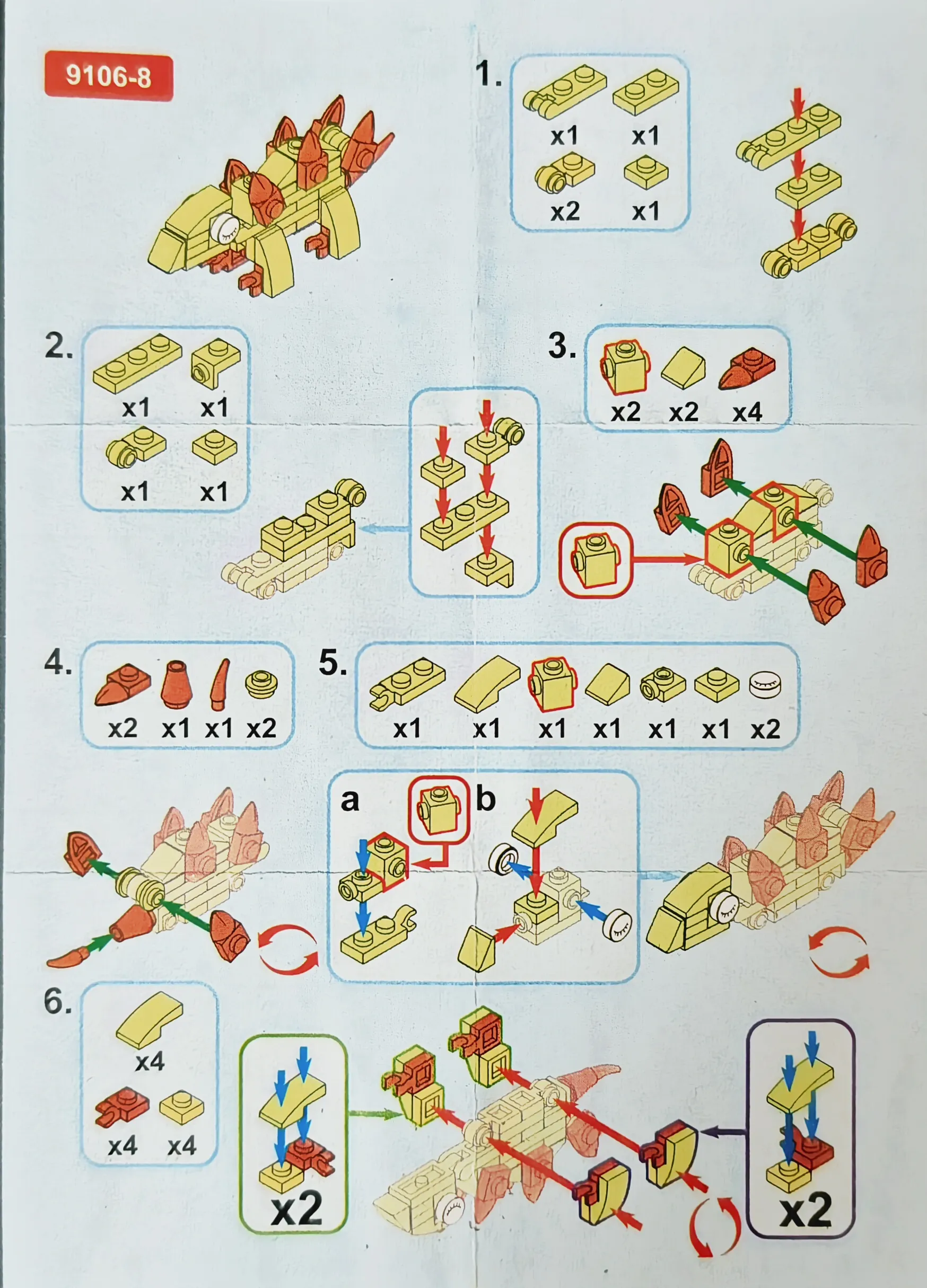 9106-8

1.

x1 x1
x2 x1

2.

x1 x1
x1 x1

3.

x2 x2 x4

4.

x2 x1 x1 x2

5.

x1 x1 x1 x1 x1 x1 x2

a b

6.

x4
x4 x4

x2

x2