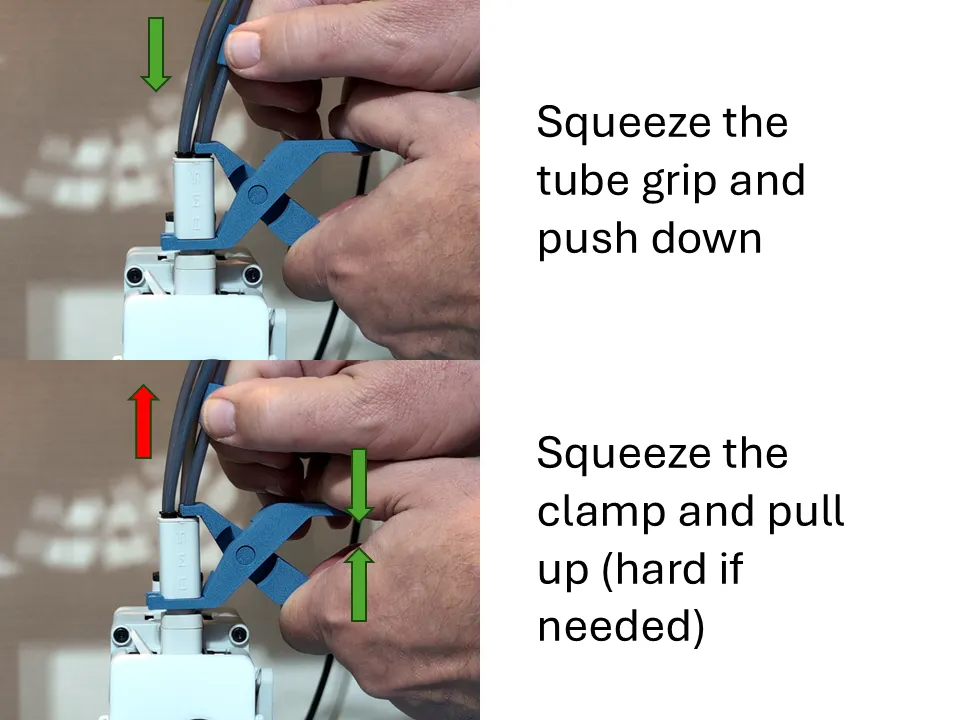 Squeeze the tube grip and push down

Squeeze the clamp and pull up (hard if needed)