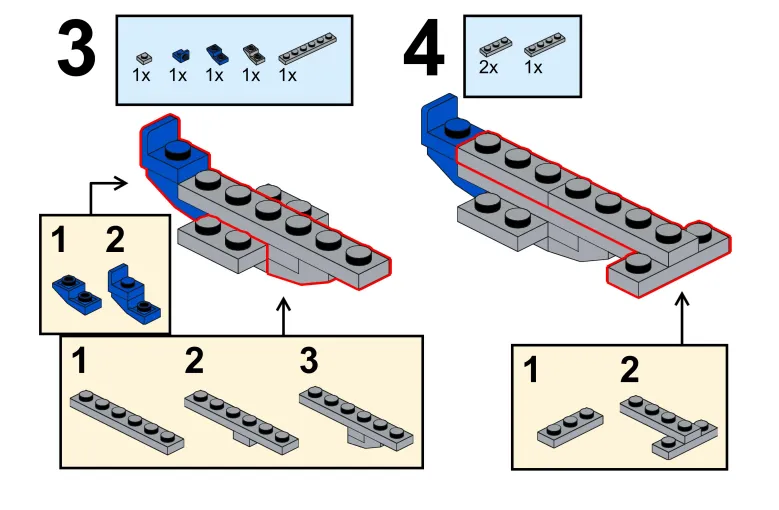 3

1x 1x 1x 1x 1x

1 2

1 2 3

4

2x 1x

1 2