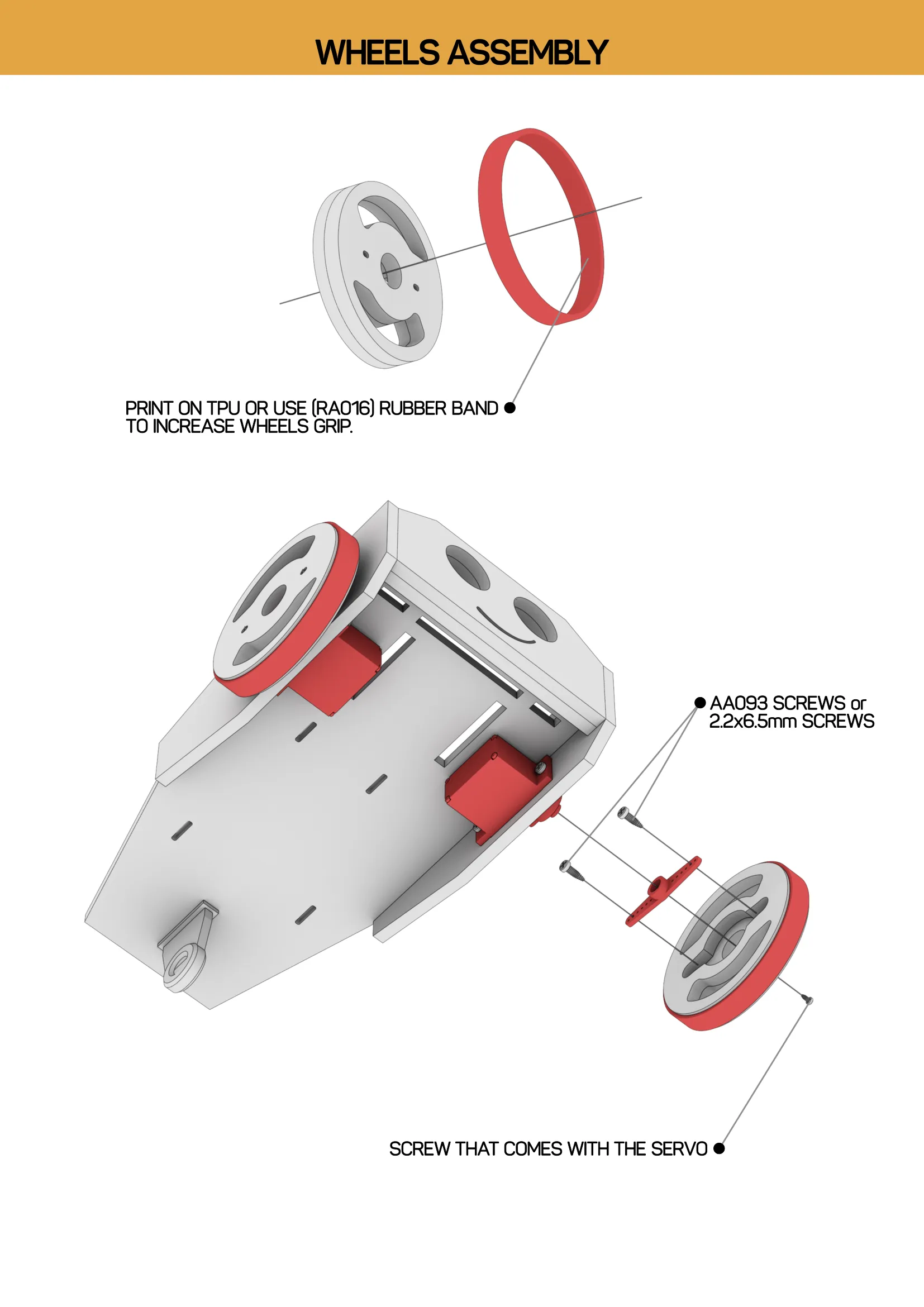 WHEELS ASSEMBLY

PRINT ON TPU OR USE (RA016) RUBBER BAND TO INCREASE WHEELS GRIP.

AA093 SCREWS or 2.2x6.5mm SCREWS

SCREW THAT COMES WITH THE SERVO