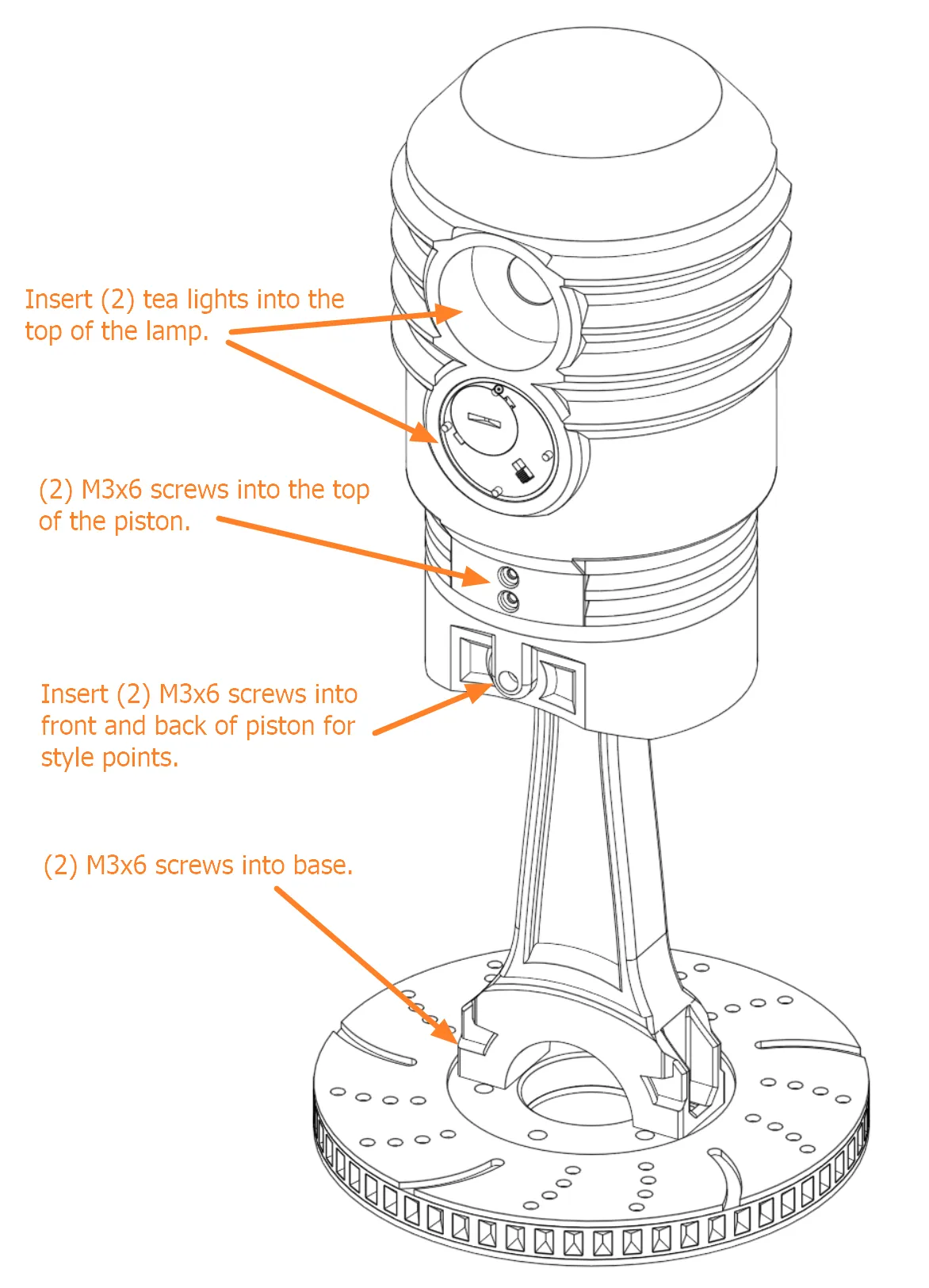 Insert (2) tea lights into the top of the lamp.

(2) M3x6 screws into the top of the piston.

Insert (2) M3x6 screws into front and back of piston for style points.

(2) M3x6 screws into base.