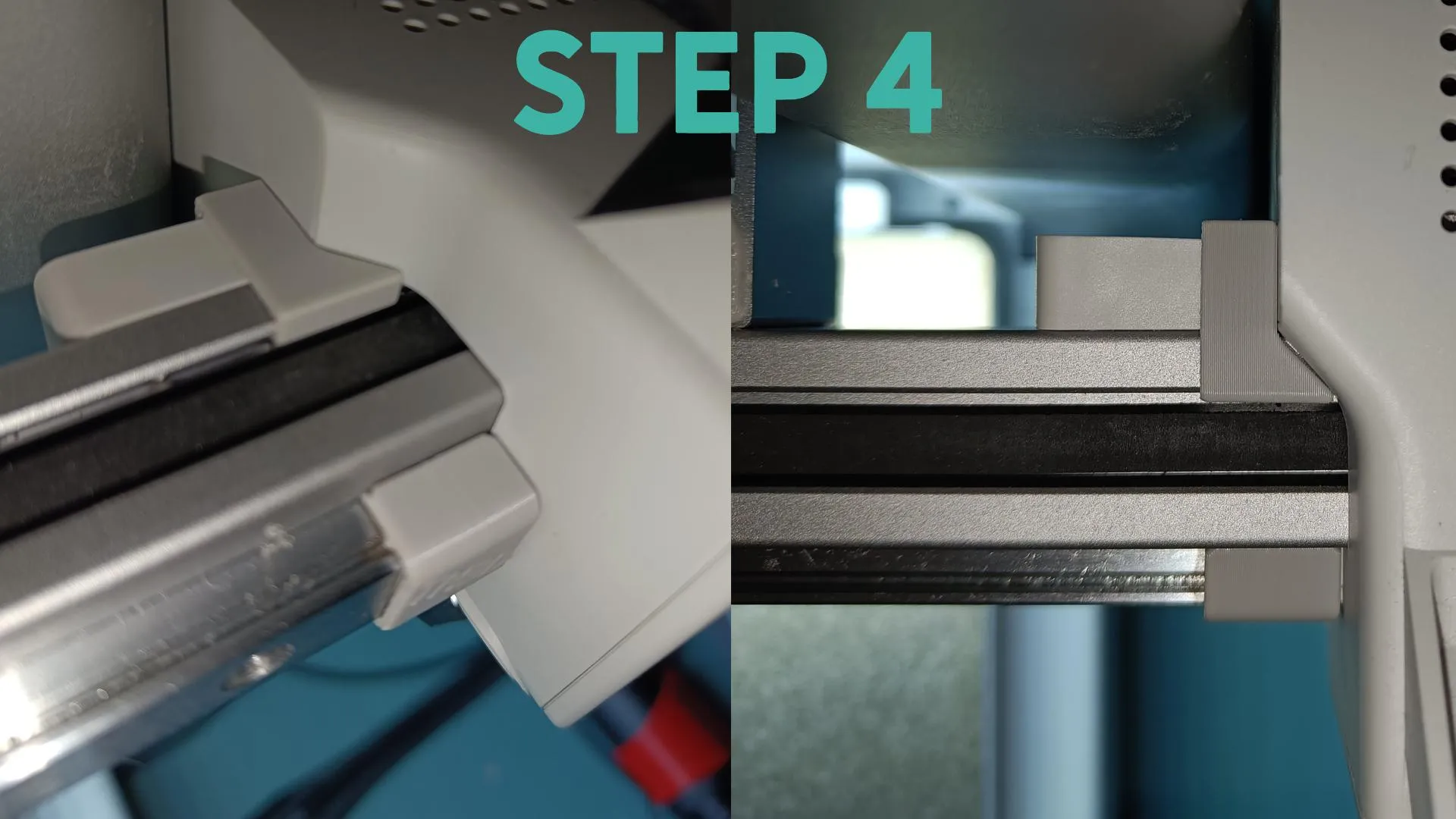 STEP 4