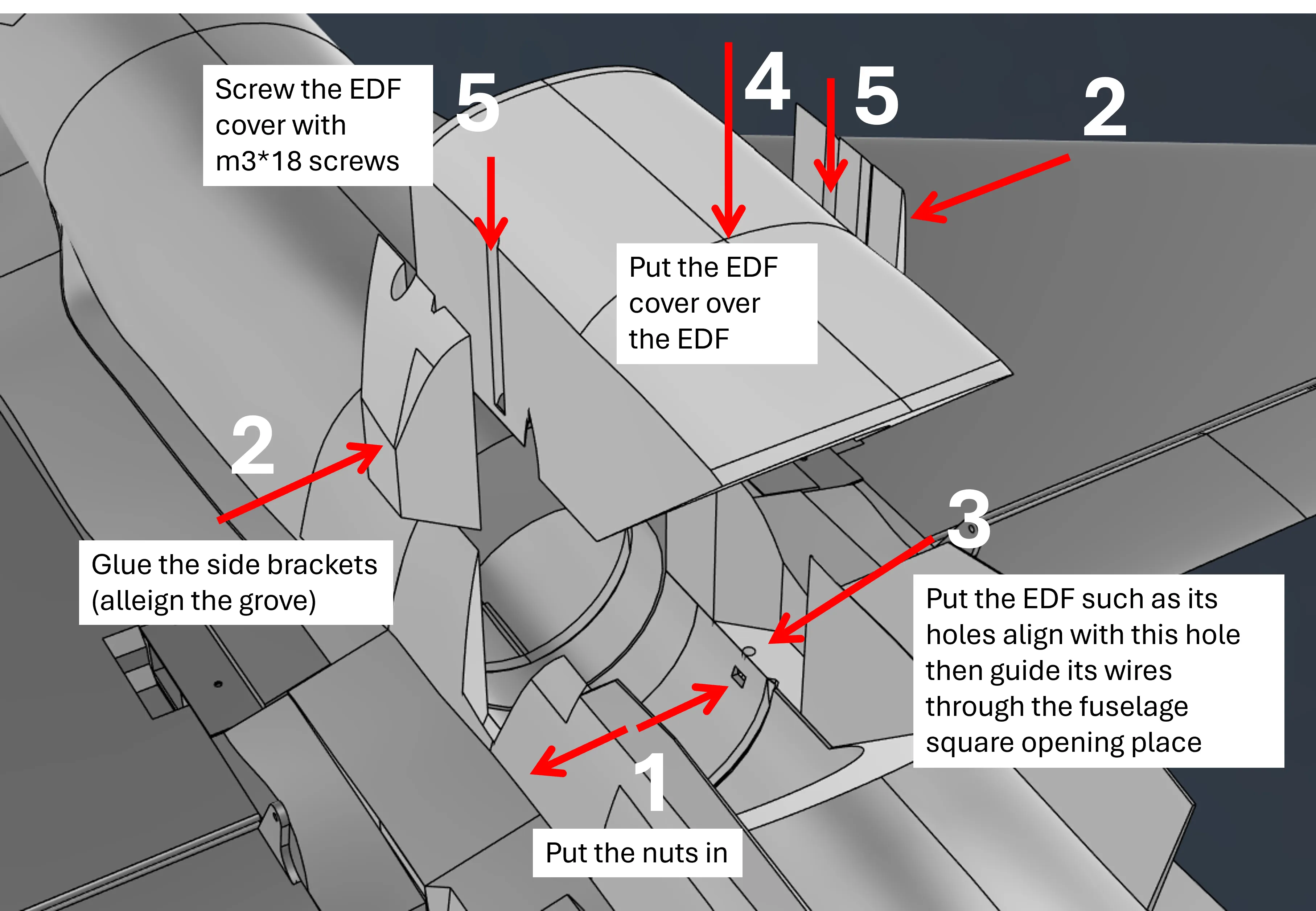 Screw the EDF cover with m3*18 screws

5

4

5

2

Put the EDF cover over the EDF

2

Glue the side brackets (alleign the grove)

3

Put the EDF such as its holes align with this hole then guide its wires through the fuselage square opening place

1

Put the nuts in