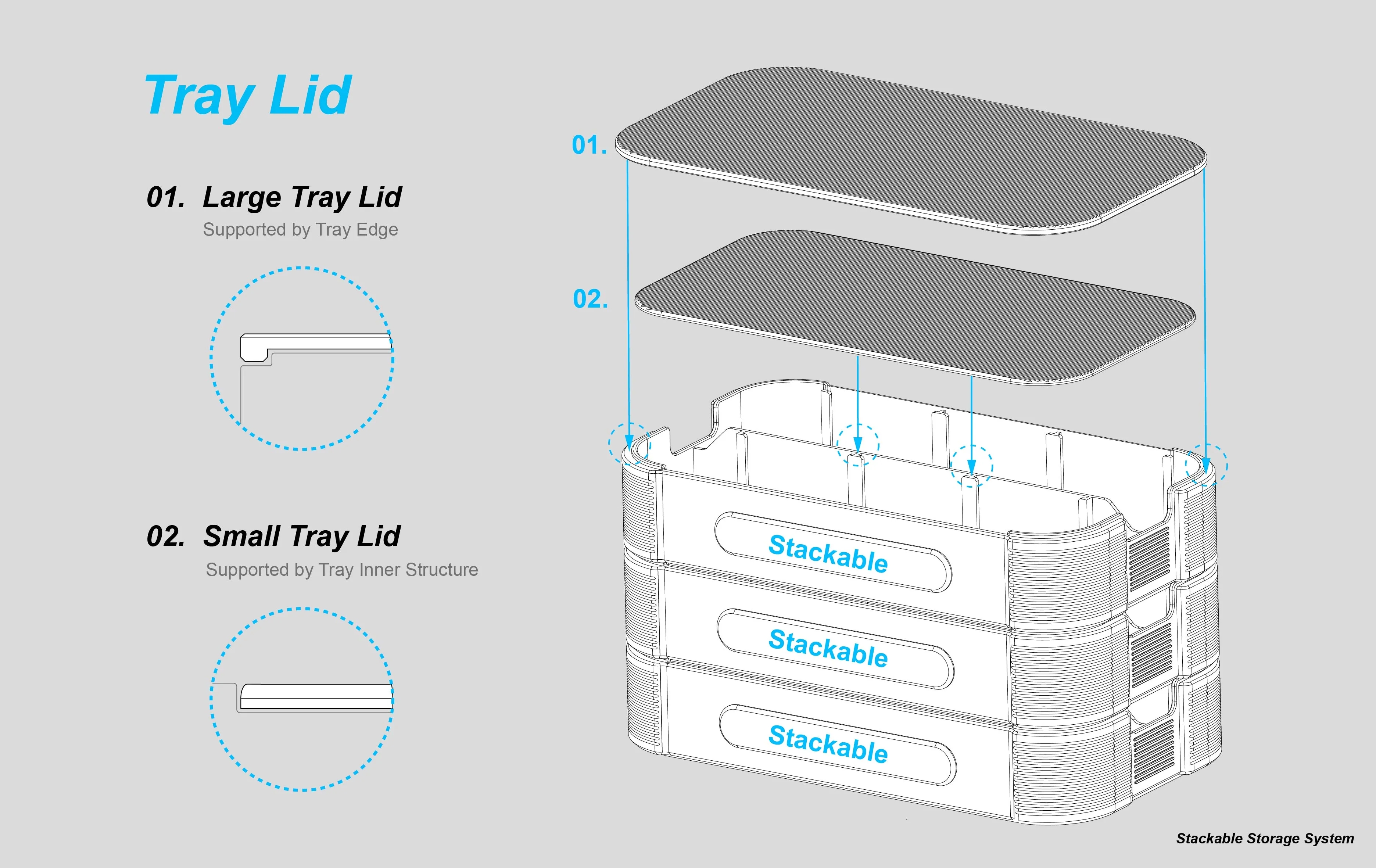 Tray Lid

01. Large Tray Lid
Supported by Tray Edge

02. Small Tray Lid
Supported by Tray Inner Structure

01.

02.

Stackable

Stackable

Stackable

Stackable Storage System