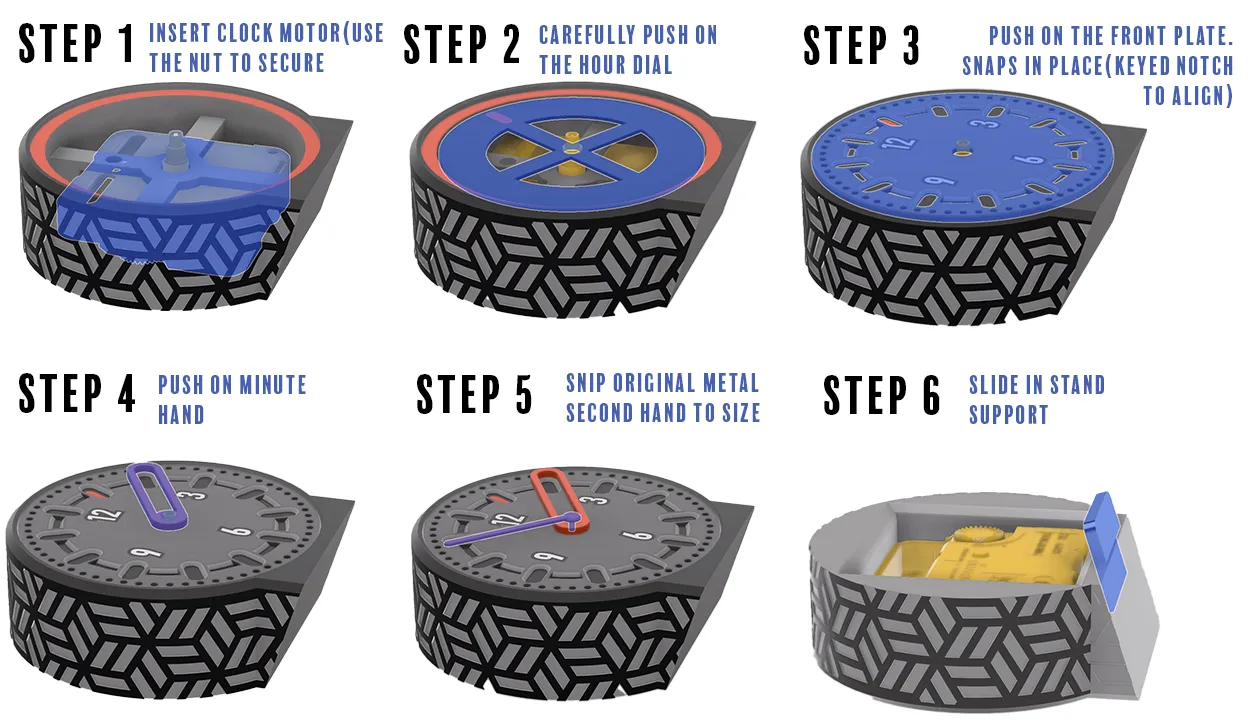 STEP 1 INSERT CLOCK MOTOR(USE THE NUT TO SECURE

STEP 2 CAREFULLY PUSH ON THE HOUR DIAL

STEP 3 PUSH ON THE FRONT PLATE. SNAPS IN PLACE(KEYED NOTCH TO ALIGN)

12 3 6 9

STEP 4 PUSH ON MINUTE HAND

12 3 6 9

STEP 5 SNIP ORIGINAL METAL SECOND HAND TO SIZE

12 3 6 9

STEP 6 SLIDE IN STAND SUPPORT