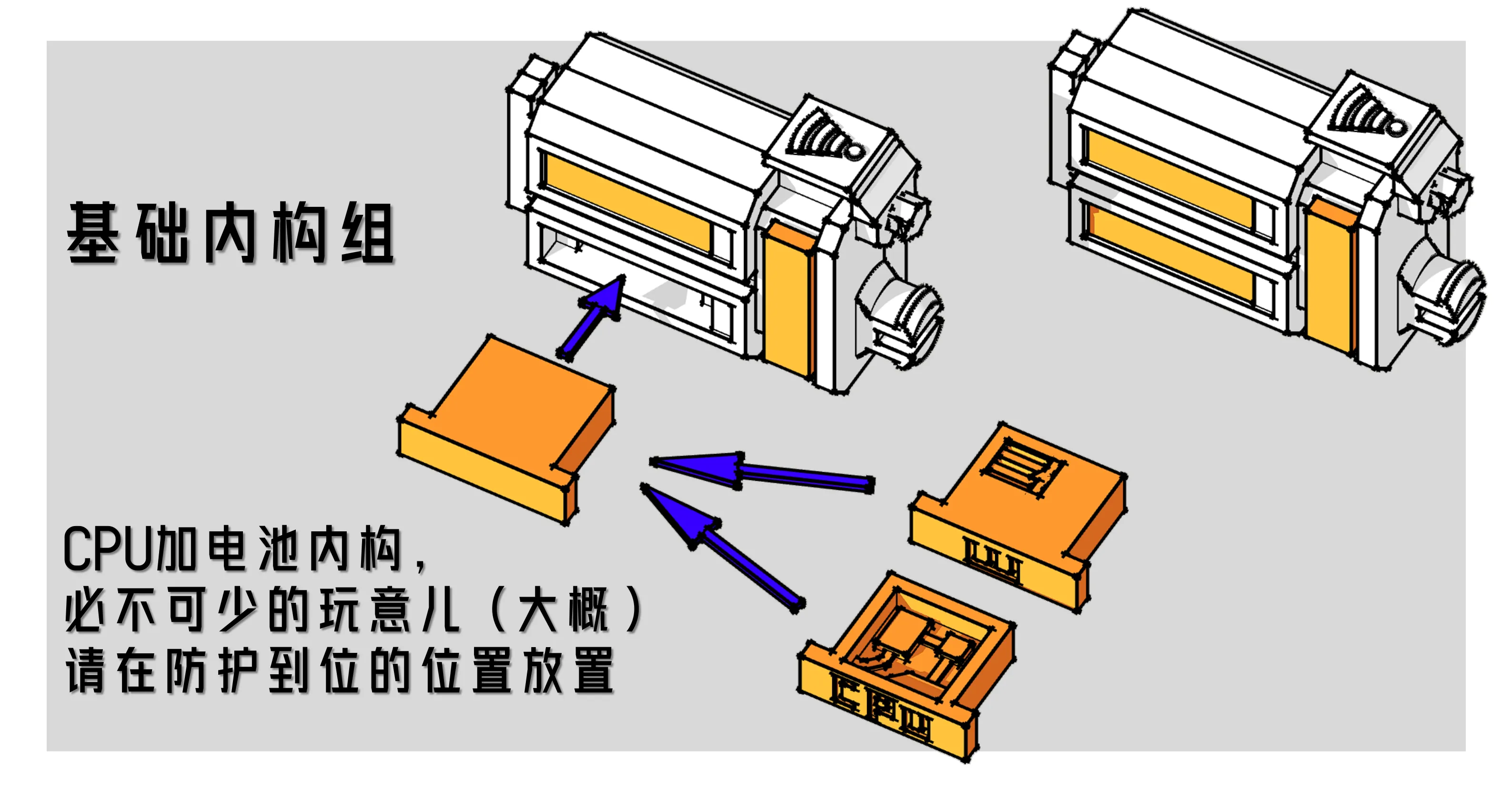 基础内构组

CPU加电池内构，
必不可少的玩意儿（大概）
请在防护到位的位置放置

CPU