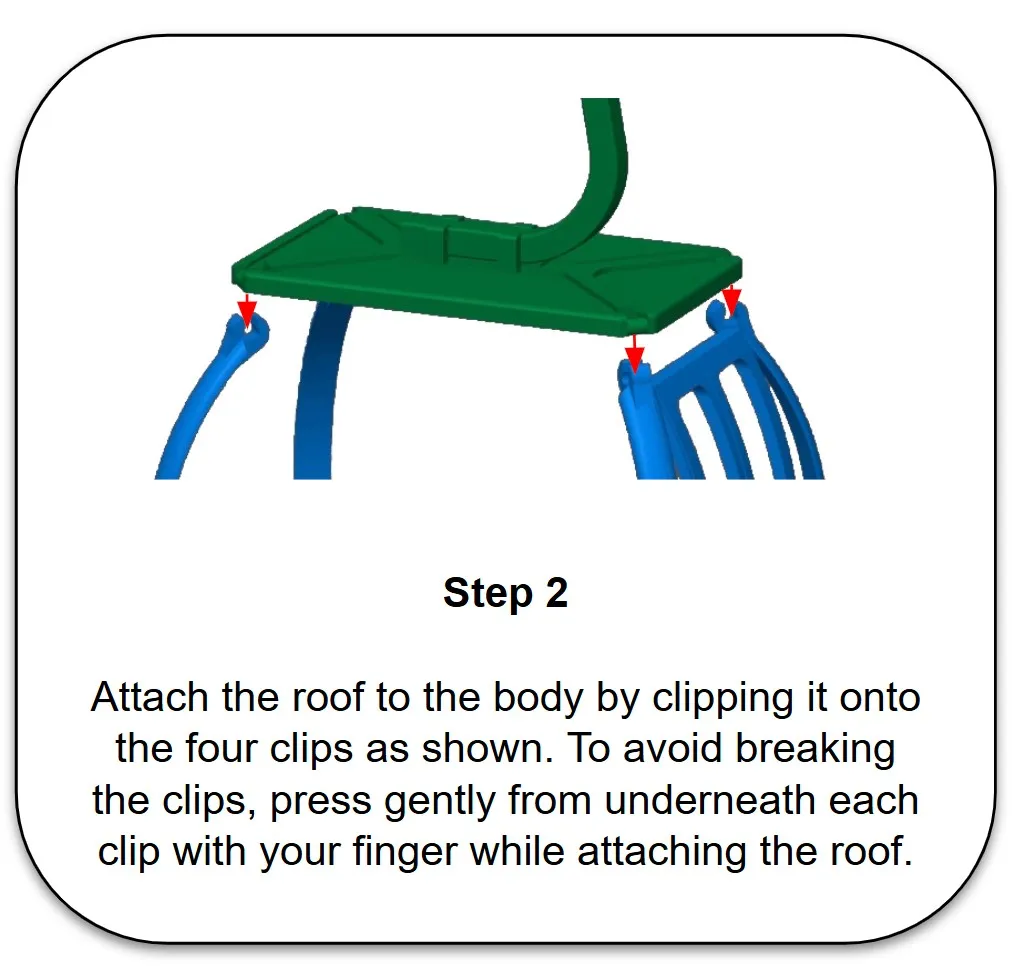 Step 2

Attach the roof to the body by clipping it onto the four clips as shown. To avoid breaking the clips, press gently from underneath each clip with your finger while attaching the roof.