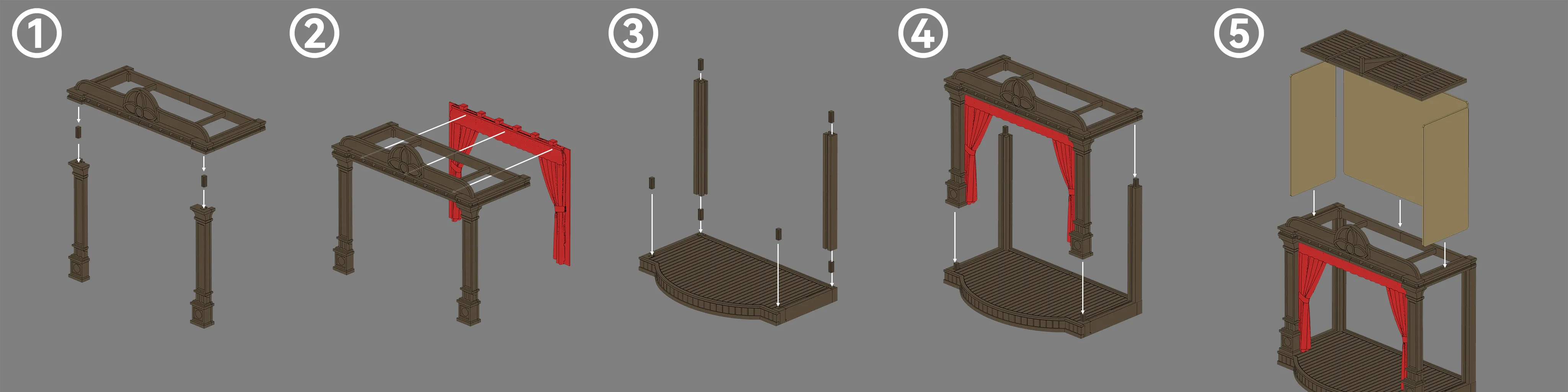 ① ② ③ ④ ⑤