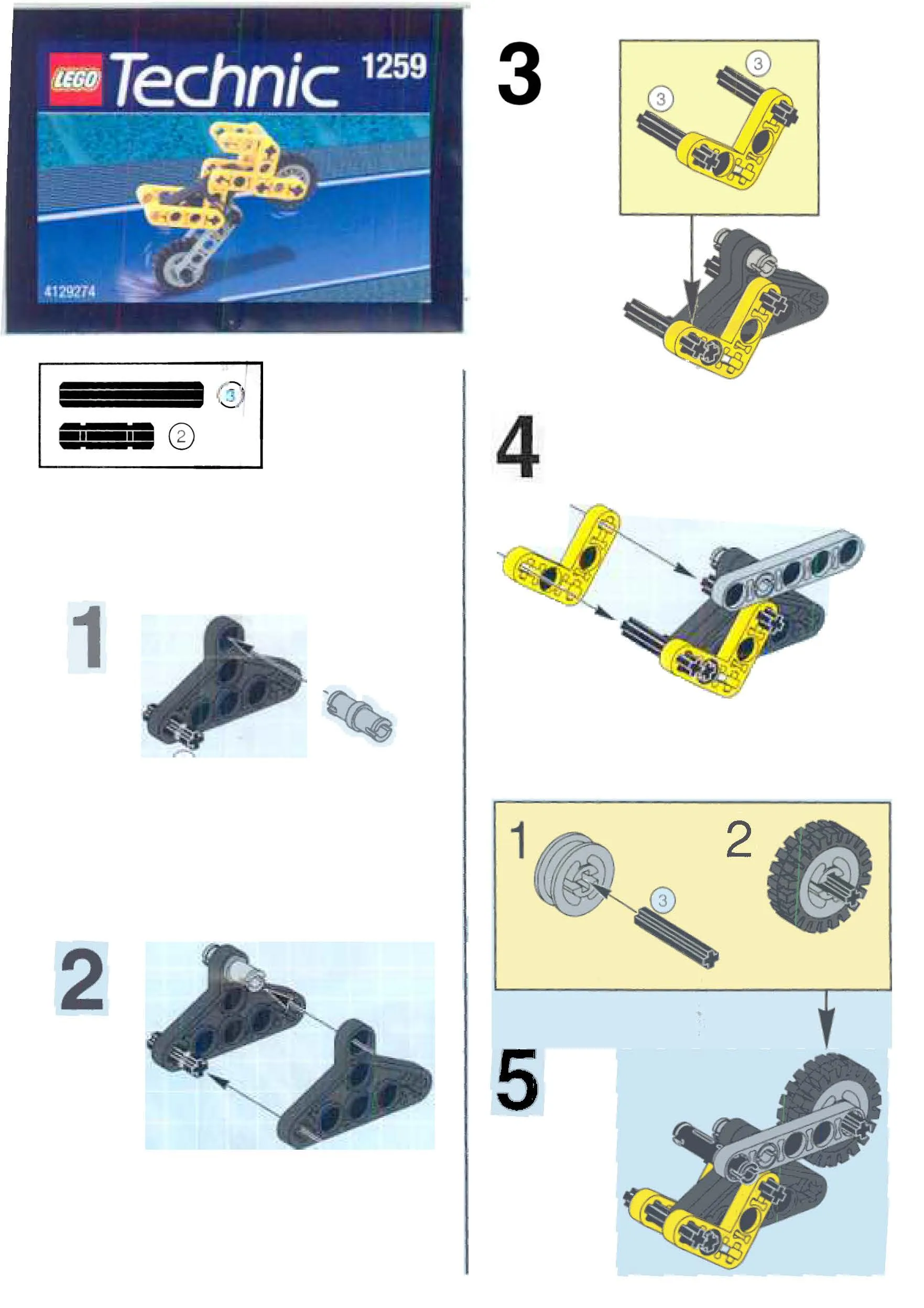 LEGO Technic 1259

4129274

3

2

1

2

3

3

3

4

1

3

2

5